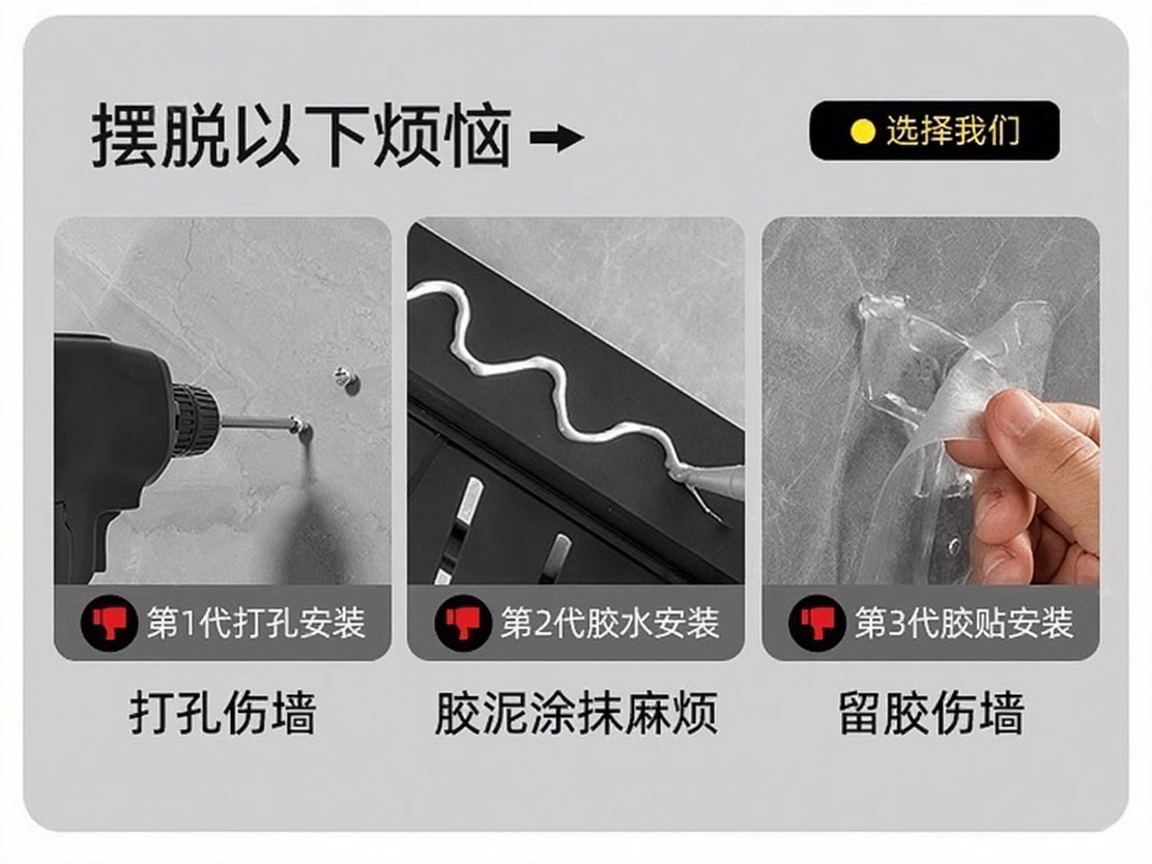 摆脱以下烦恼 →

选择我们

第1代打孔安装

打孔伤墙

第2代胶水安装

胶泥涂抹麻烦

第3代胶贴安装

留胶伤墙