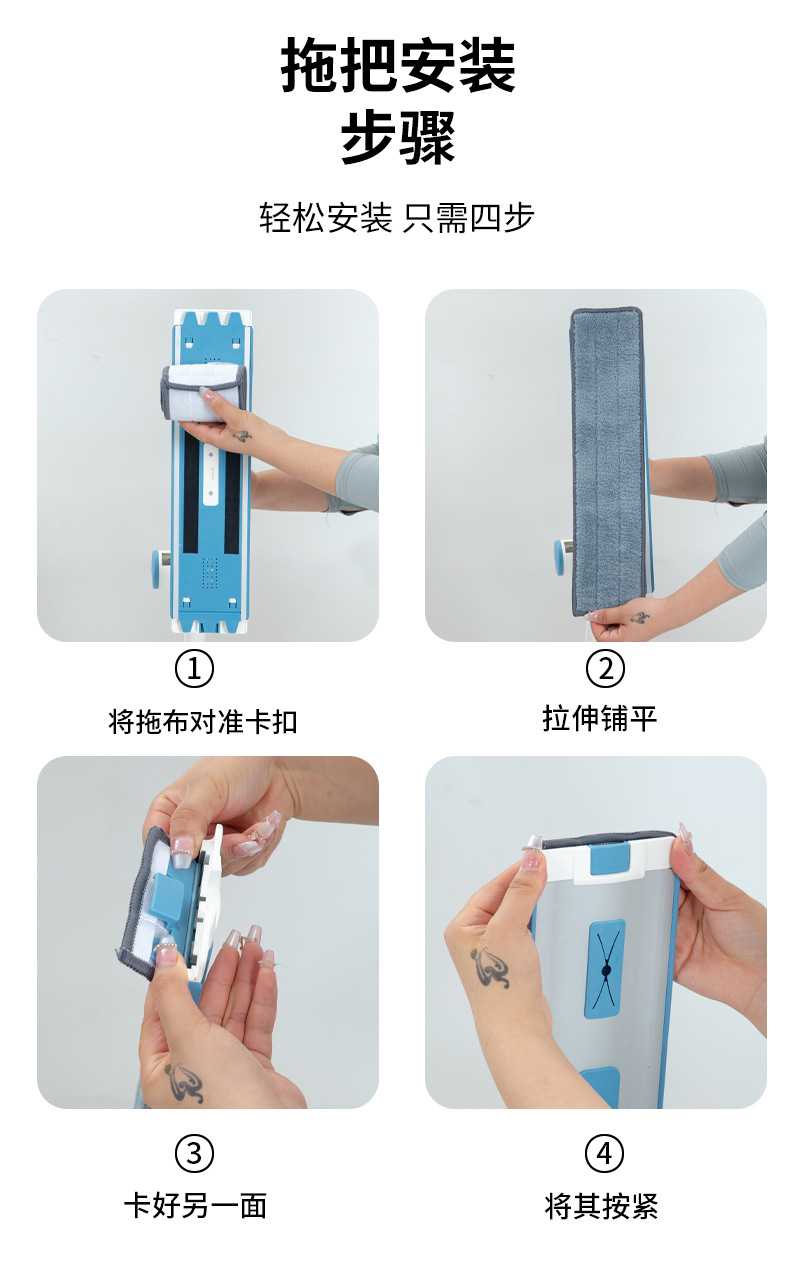 拖把安装
步骤

轻松安装 只需四步

①
将拖布对准卡扣

②
拉伸铺平

③
卡好另一面

④
将其按紧