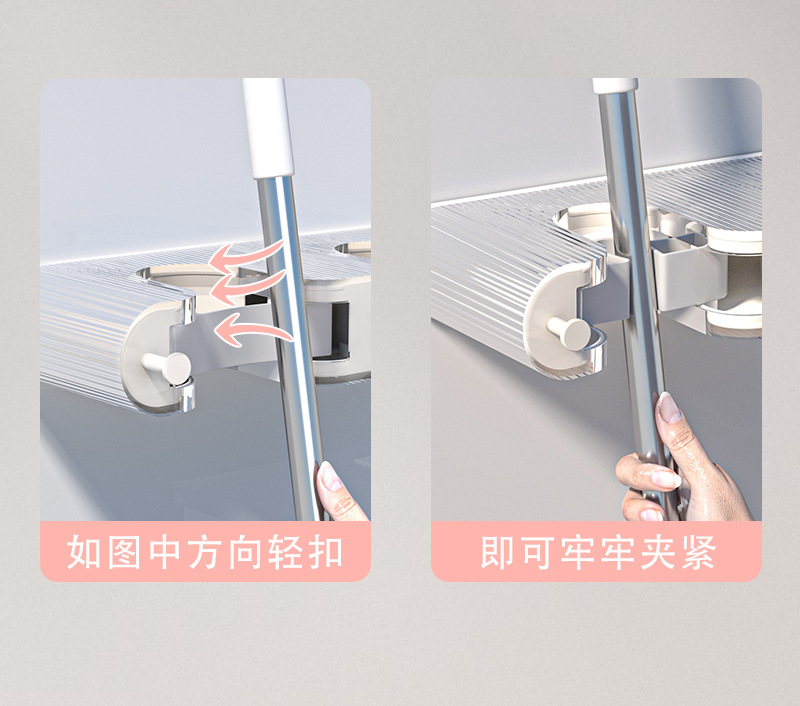 如图中方向轻扣

即可牢牢夹紧