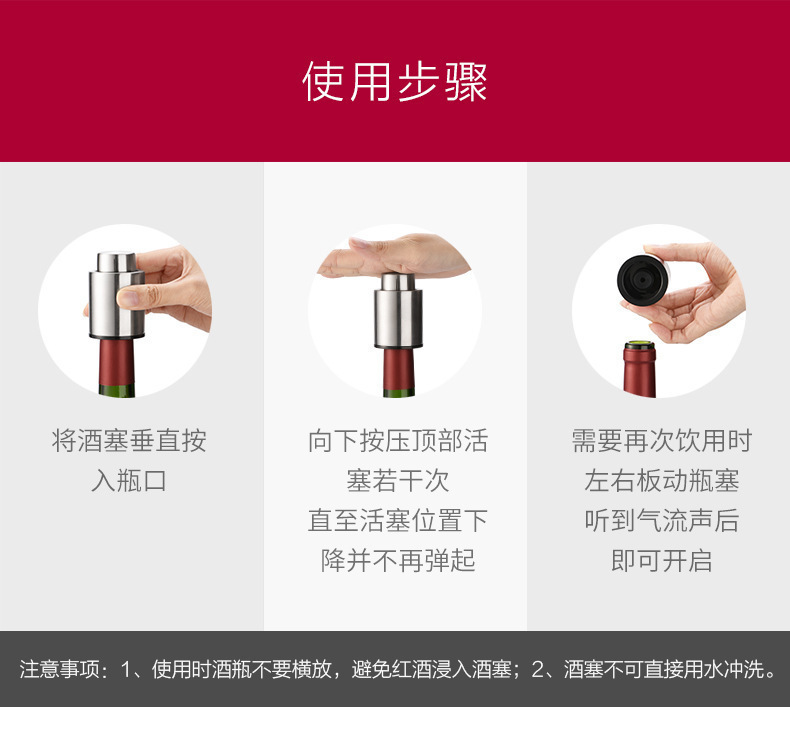 使用步骤

将酒塞垂直按入瓶口

向下按压顶部活塞若干次
直至活塞位置下降并不再弹起

需要再次饮用时
左右板动瓶塞
听到气流声后
即可开启

注意事项：1、使用时酒瓶不要横放，避免红酒浸入酒塞；2、酒塞不可直接用水冲洗。