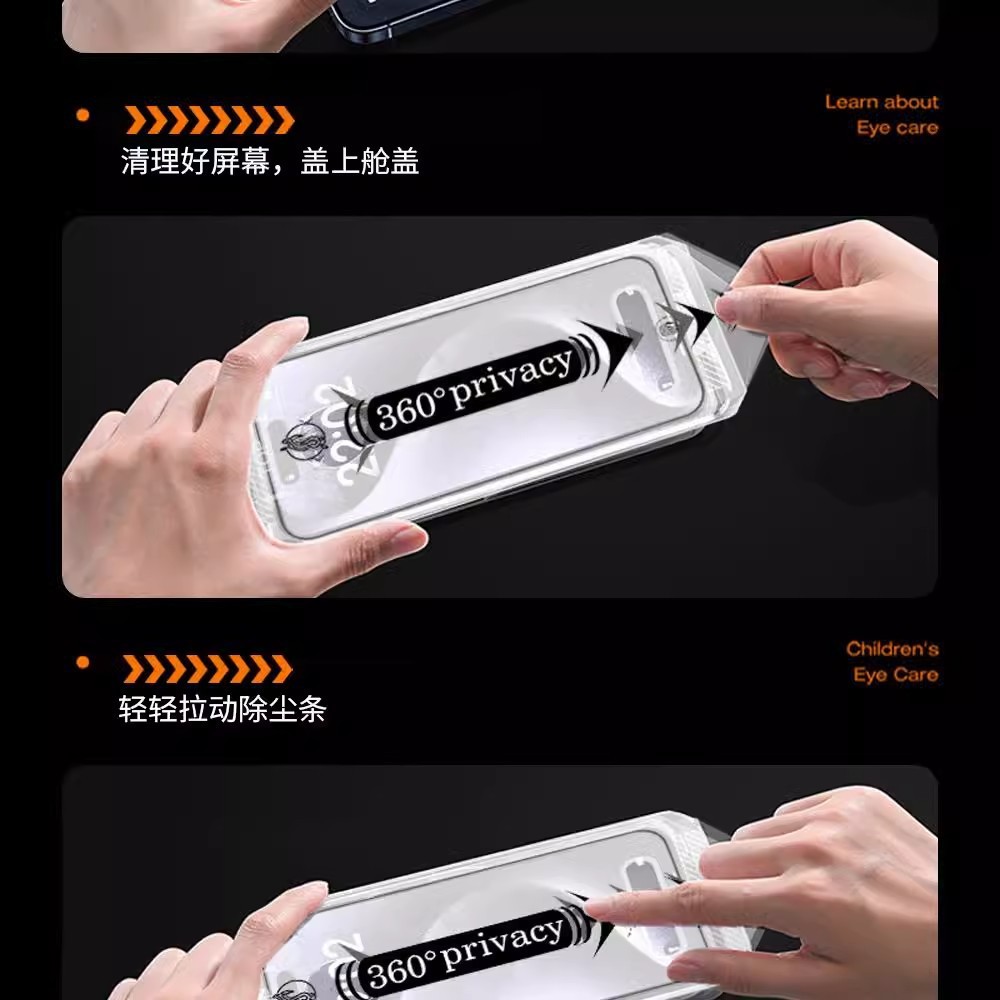 Learn about
Eye care

清理好屏幕，盖上舱盖

360° privacy

Children's
Eye Care

轻轻拉动除尘条

360° privacy