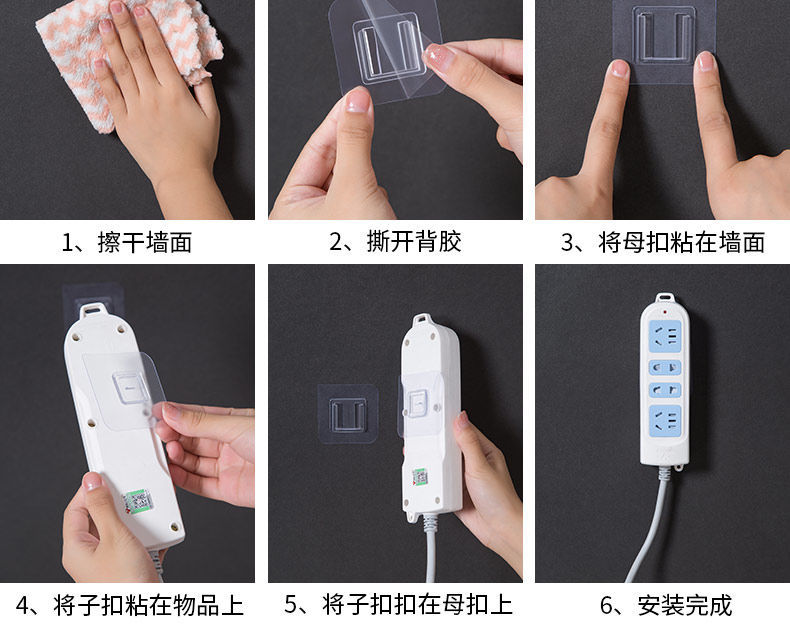 1、擦干墙面

2、撕开背胶

3、将母扣粘在墙面

4、将子扣粘在物品上

5、将子扣扣在母扣上

6、安装完成