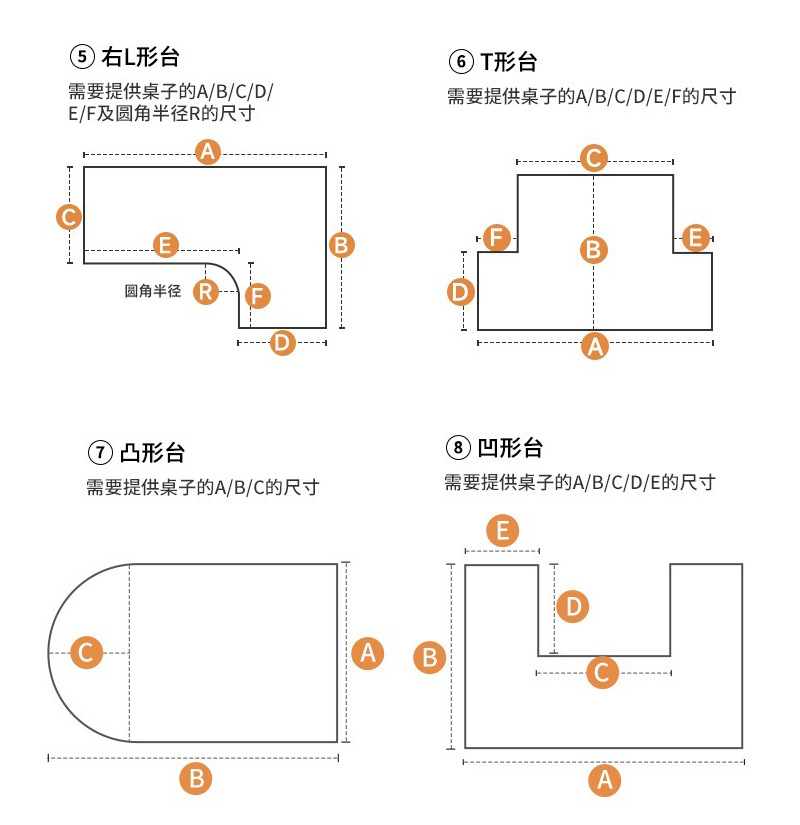 ⑤ 右L形台
需要提供桌子的A/B/C/D/E/F及圆角半径R的尺寸

A
C
E
B
圆角半径
R
F
D

⑥ T形台
需要提供桌子的A/B/C/D/E/F的尺寸

C
F
B
E
D
A

⑦ 凸形台
需要提供桌子的A/B/C的尺寸

C
A
B

⑧ 凹形台
需要提供桌子的A/B/C/D/E的尺寸

E
D
B
C
A