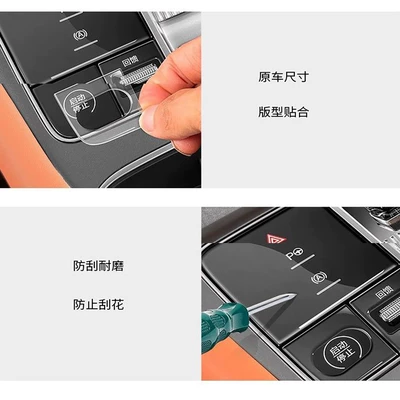 回馈
启动
停止

原车尺寸

版型贴合

防刮耐磨

防止刮花

P
回馈
启动
停止