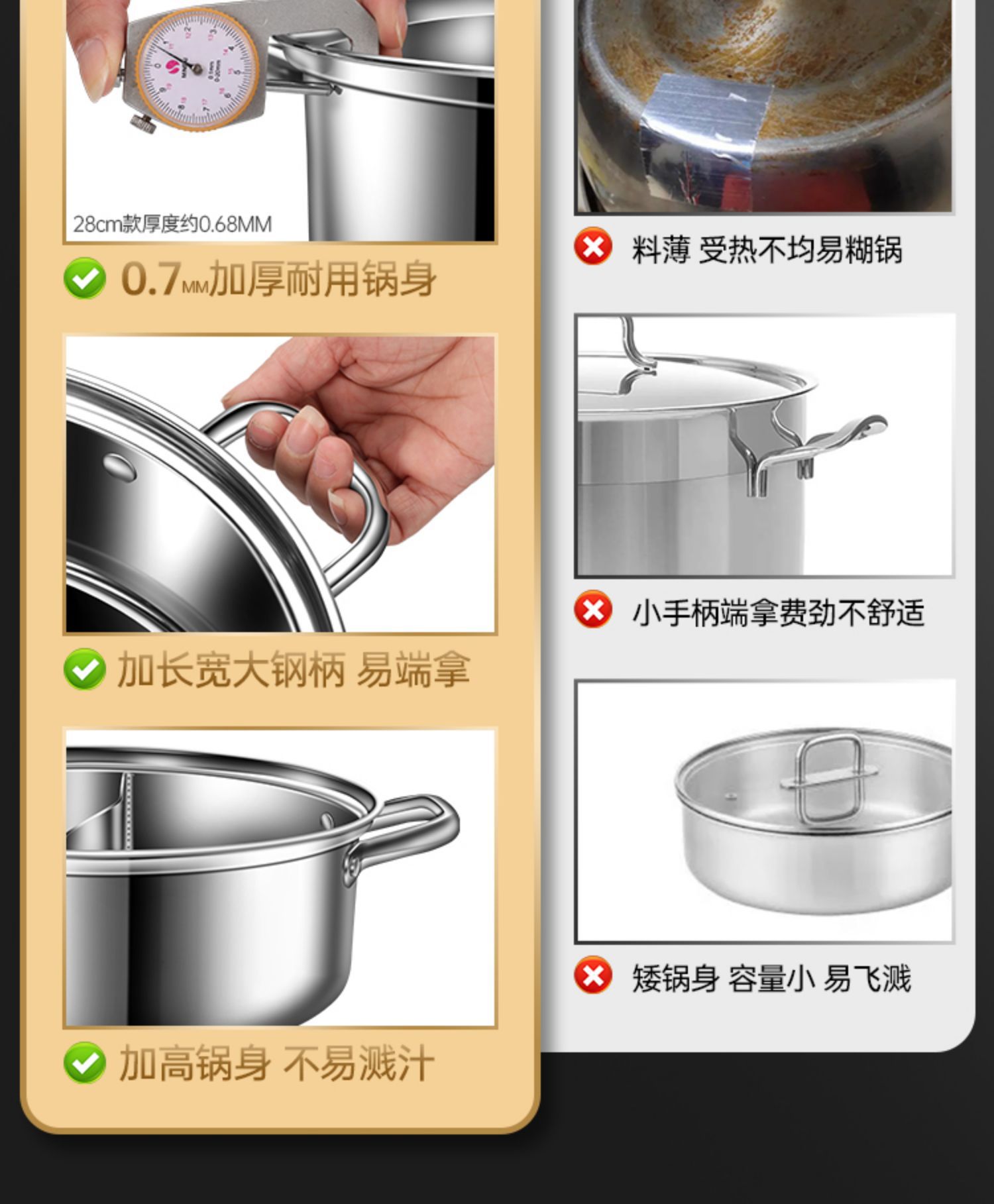 28cm款厚度约0.68MM

0.7MM加厚耐用锅身

加长宽大钢柄 易端拿

加高锅身 不易溅汁

料薄 受热不均易糊锅

小手柄端拿费劲不舒适

矮锅身 容量小 易飞溅