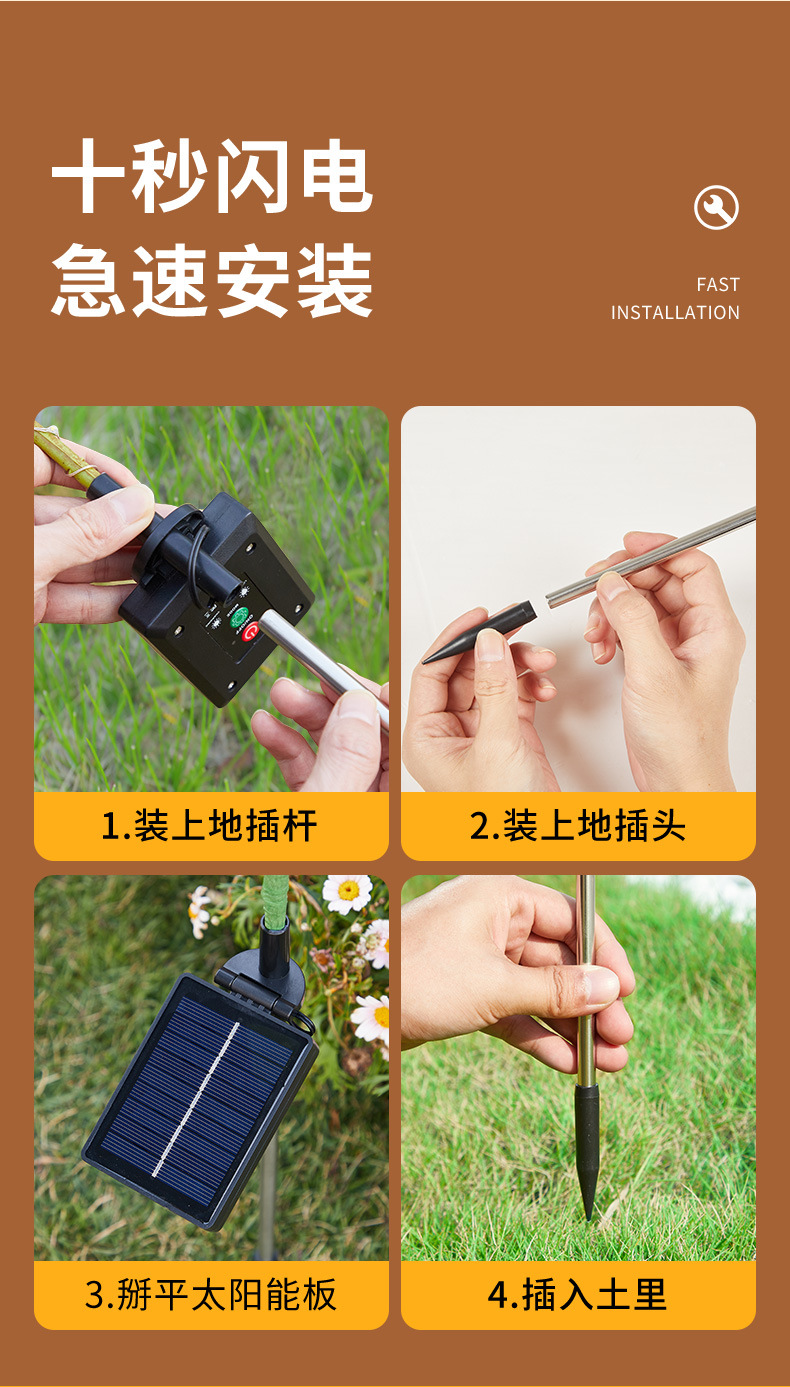 十秒闪电
急速安装

FAST
INSTALLATION

1.装上地插杆

2.装上地插头

3.掰平太阳能板

4.插入土里