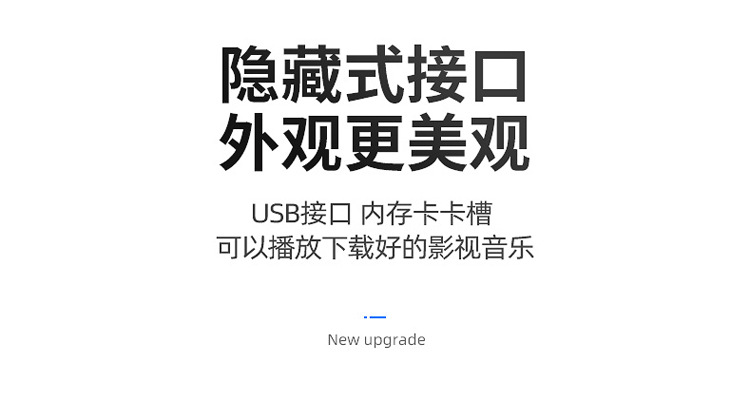 隐藏式接口
外观更美观

USB接口 内存卡卡槽
可以播放下载好的影视音乐

New upgrade