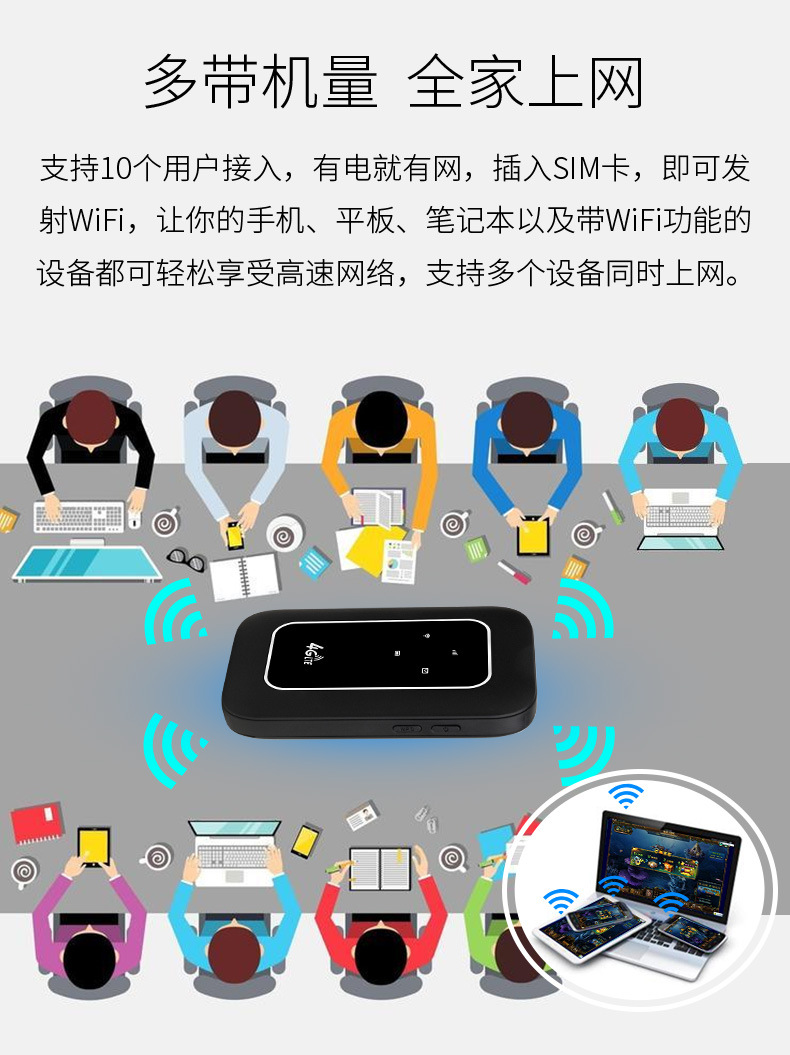 多带机量 全家上网

支持10个用户接入，有电就有网，插入SIM卡，即可发射WiFi，让你的手机、平板、笔记本以及带WiFi功能的设备都可轻松享受高速网络，支持多个设备同时上网。

4G LTE