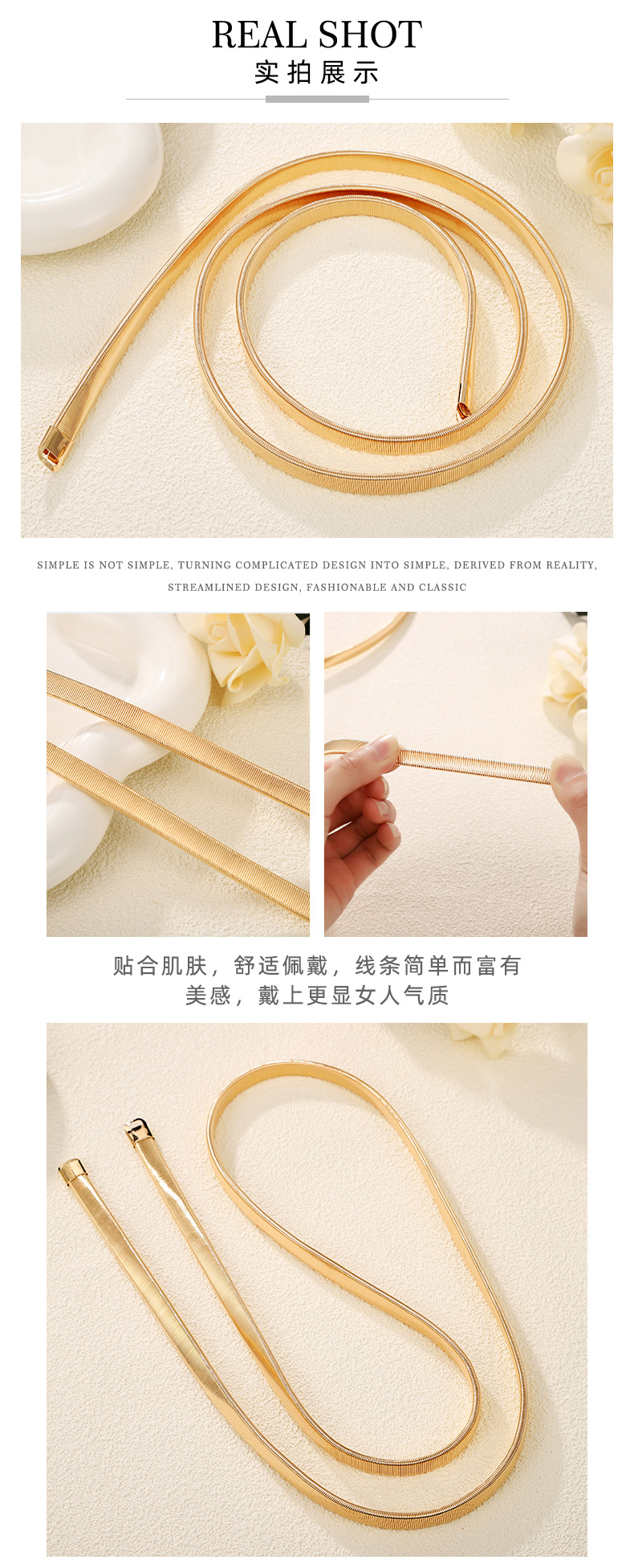 REAL SHOT
实拍展示

SIMPLE IS NOT SIMPLE, TURNING COMPLICATED DESIGN INTO SIMPLE, DERIVED FROM REALITY, STREAMLINED DESIGN, FASHIONABLE AND CLASSIC

贴合肌肤，舒适佩戴，线条简单而富有美感，戴上更显女人气质