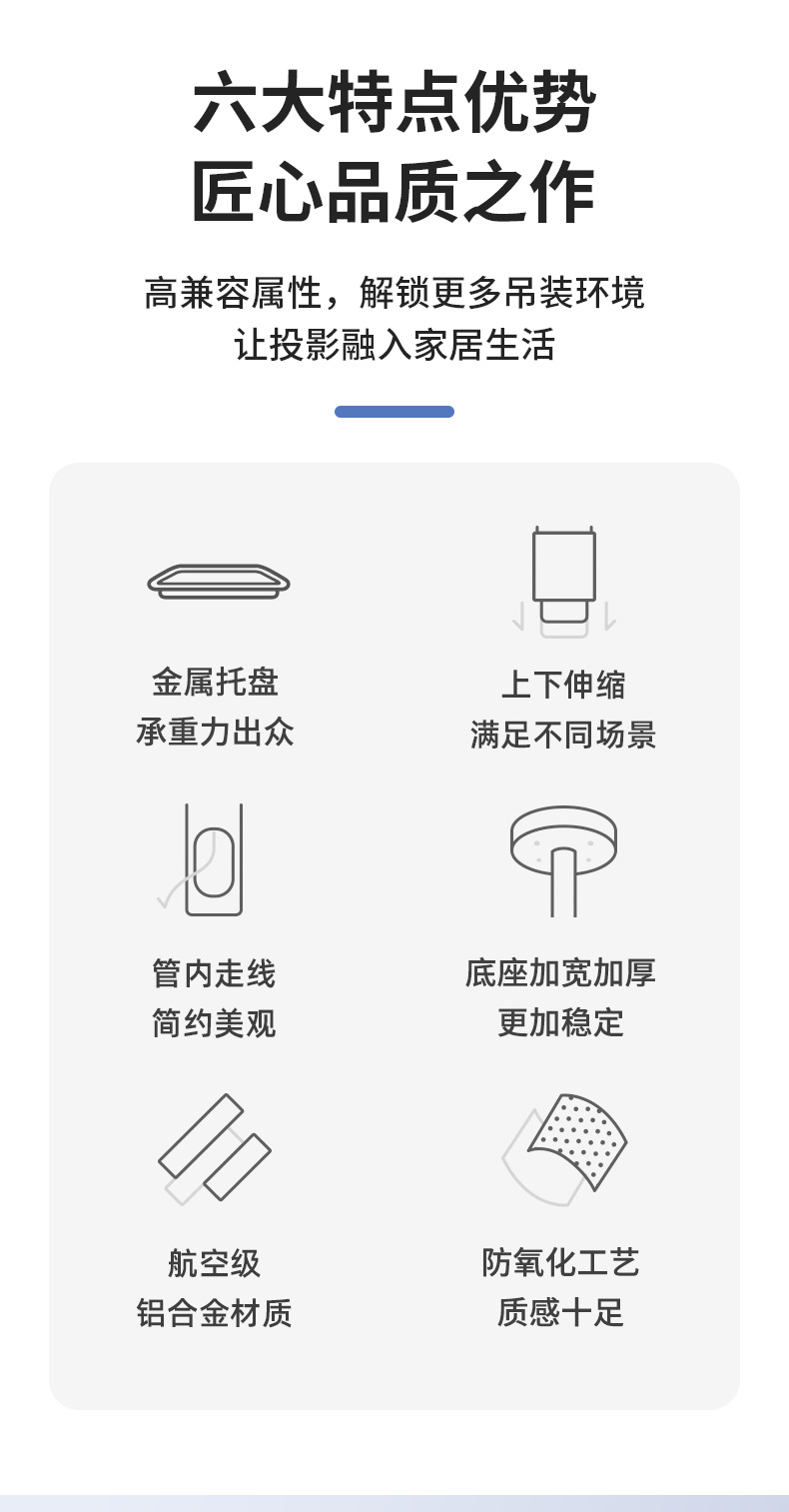 六大特点优势
匠心品质之作

高兼容属性，解锁更多吊装环境
让投影融入家居生活

金属托盘
承重力出众

上下伸缩
满足不同场景

管内走线
简约美观

底座加宽加厚
更加稳定

航空级
铝合金材质

防氧化工艺
质感十足