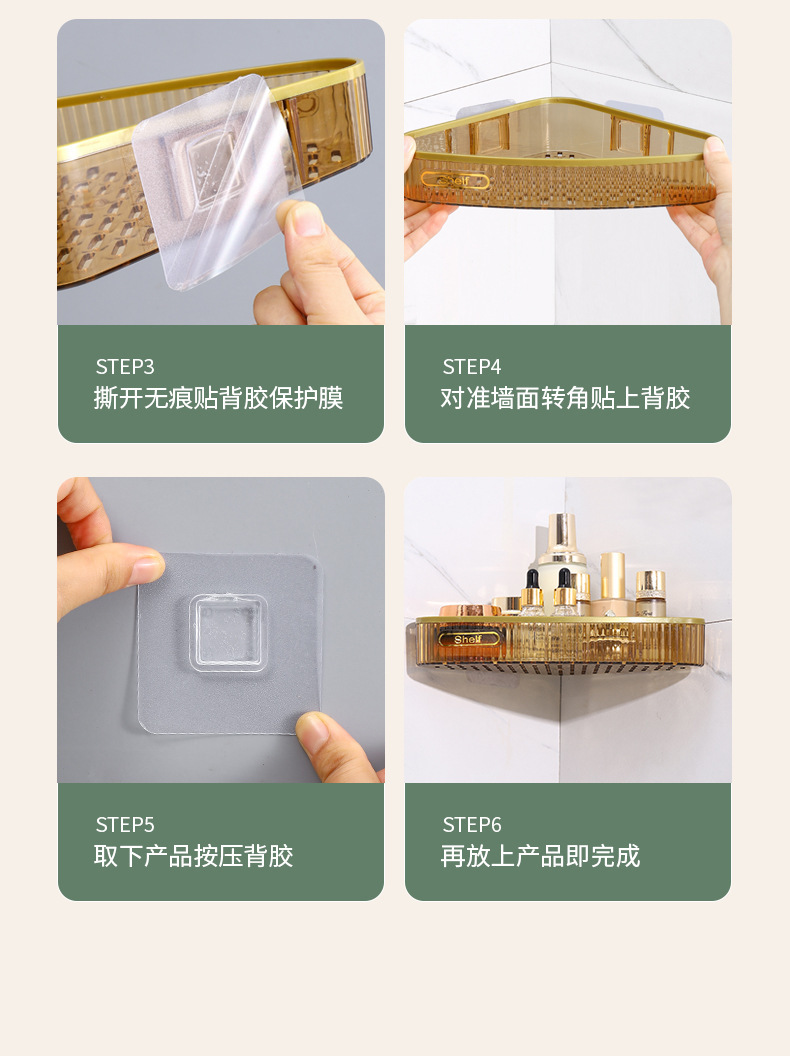 Shelf

STEP3
撕开无痕贴背胶保护膜

STEP4
对准墙面转角贴上背胶

Shelf

STEP5
取下产品按压背胶

STEP6
再放上产品即完成