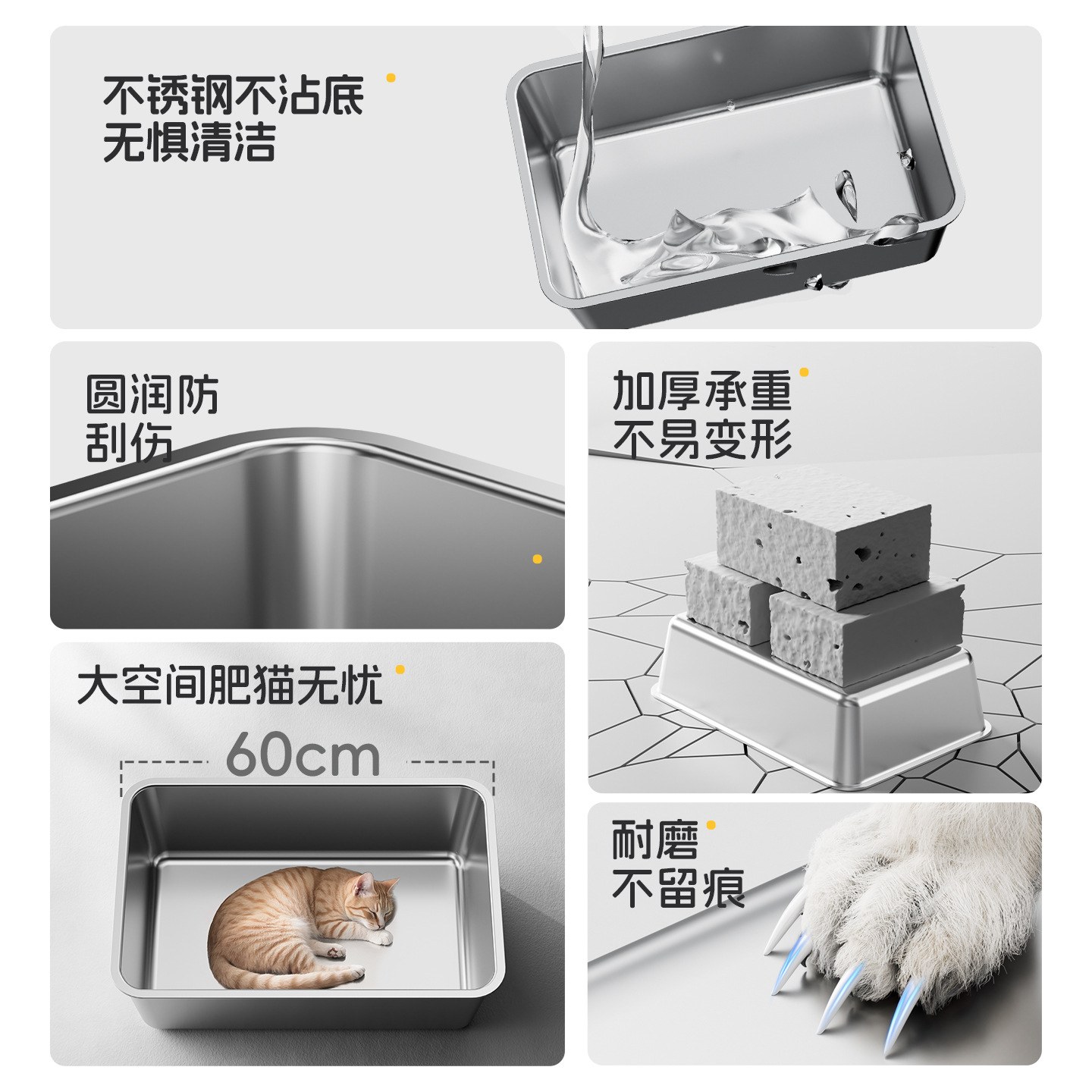 不锈钢不沾底
无惧清洁

圆润防
刮伤

加厚承重
不易变形

大空间肥猫无忧

60cm

耐磨
不留痕