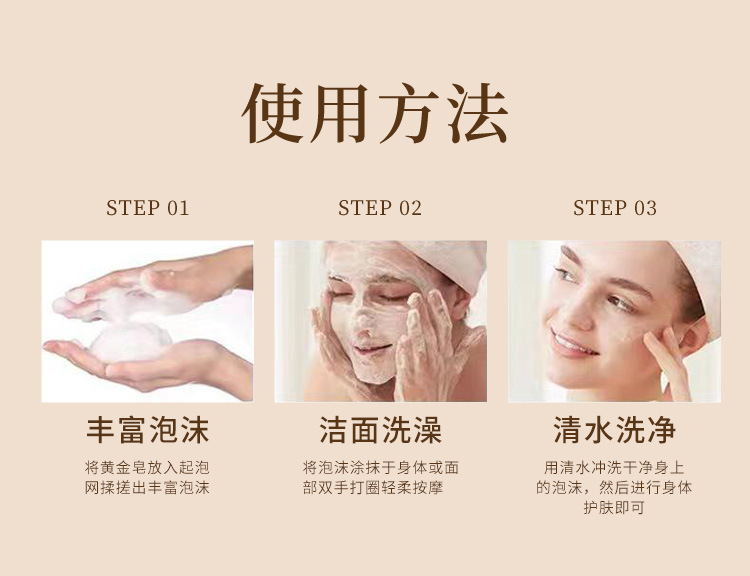 使用方法

STEP 01

丰富泡沫

将黄金皂放入起泡网揉搓出丰富泡沫

STEP 02

洁面洗澡

将泡沫涂抹于身体或面部双手打圈轻柔按摩

STEP 03

清水洗净

用清水冲洗干净身上的泡沫，然后进行身体护肤即可