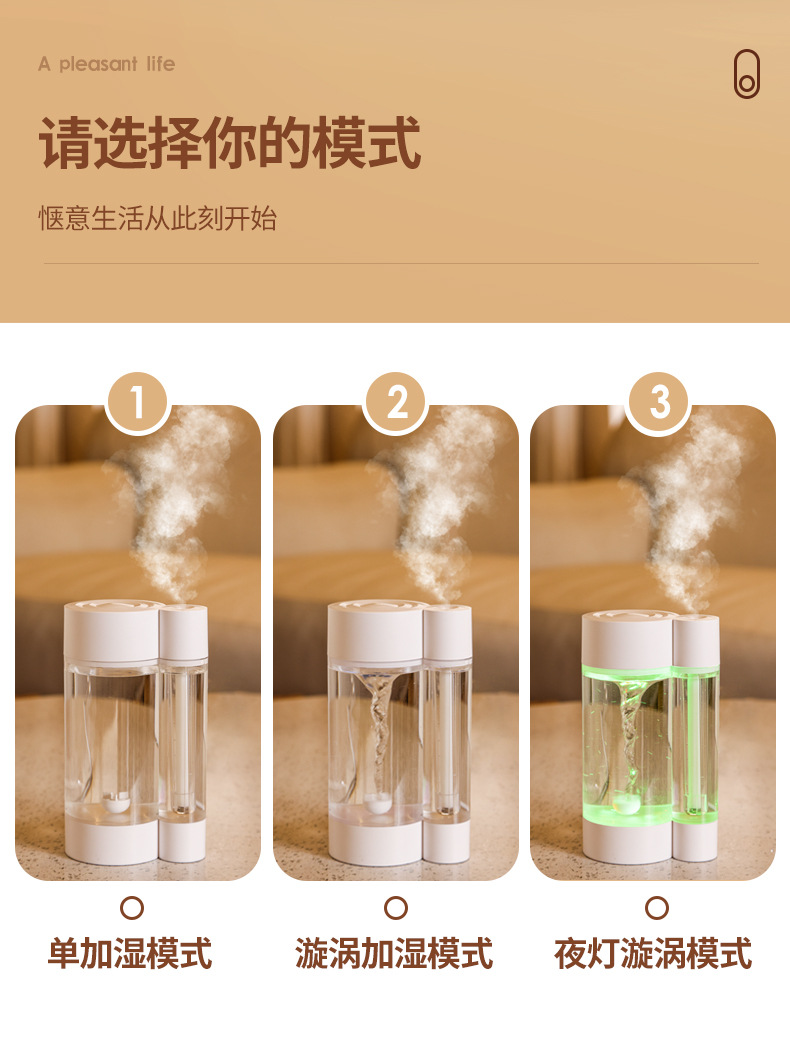 A pleasant life

请选择你的模式

惬意生活从此刻开始

1

2

3

单加湿模式

漩涡加湿模式

夜灯漩涡模式