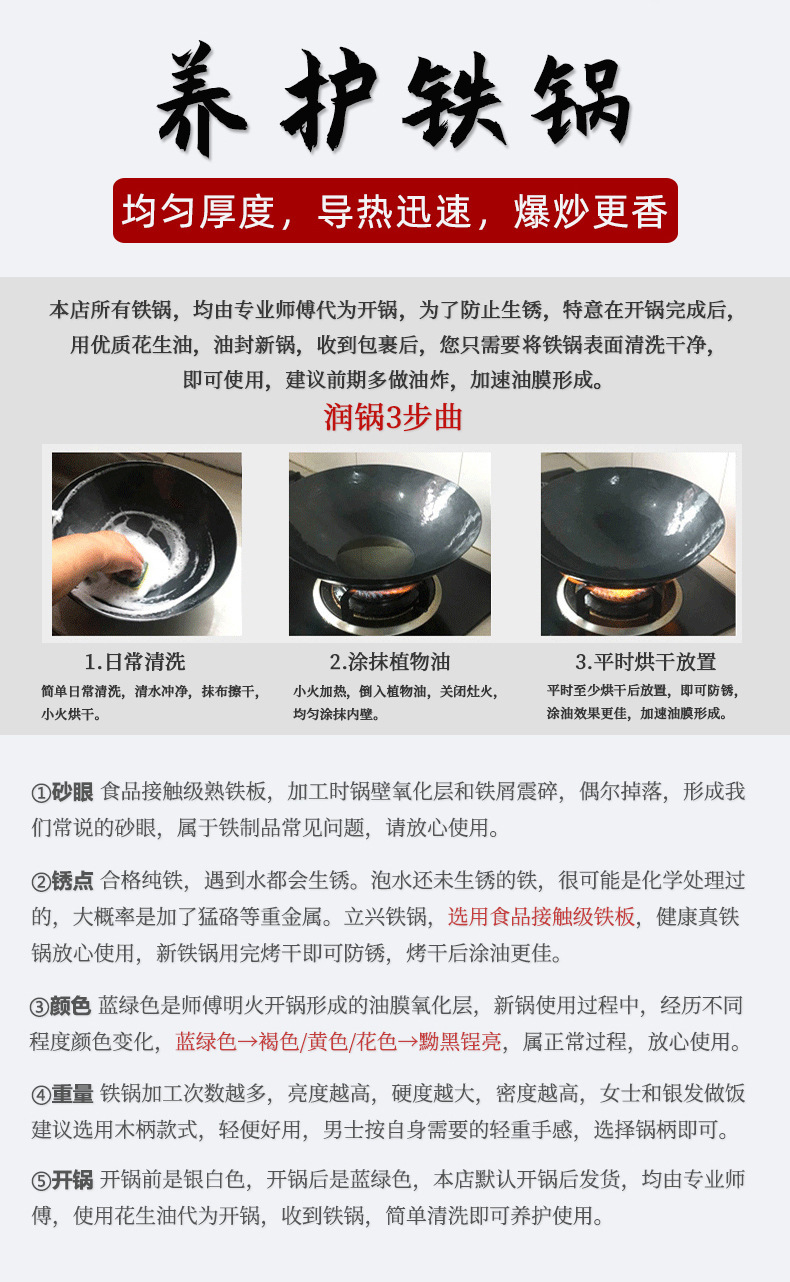 养护铁锅

均匀厚度，导热迅速，爆炒更香

本店所有铁锅，均由专业师傅代为开锅，为了防止生锈，特意在开锅完成后，用优质花生油，油封新锅，收到包裹后，您只需要将铁锅表面清洗干净，即可使用，建议前期多做油炸，加速油膜形成。

润锅3步曲

1.日常清洗
简单日常清洗，清水冲净，抹布擦干，小火烘干。

2.涂抹植物油
小火加热，倒入植物油，关闭灶火，均匀涂抹内壁。

3.平时烘干放置
平时至少烘干后放置，即可防锈，涂油效果更佳，加速油膜形成。

①砂眼 食品接触级熟铁板，加工时锅壁氧化层和铁屑震碎，偶尔掉落，形成我们常说的砂眼，属于铁制品常见问题，请放心使用。

②锈点 合格纯铁，遇到水都会生锈。泡水还未生锈的铁，很可能是化学处理过的，大概率是加了猛硌等重金属。立兴铁锅，选用食品接触级铁板，健康真铁锅放心使用，新铁锅用完烤干即可防锈，烤干后涂油更佳。

③颜色 蓝绿色是师傅明火开锅形成的油膜氧化层，新锅使用过程中，经历不同程度颜色变化，蓝绿色→褐色/黄色/花色→黝黑锃亮，属正常过程，放心使用。

④重量 铁锅加工次数越多，亮度越高，硬度越大，密度越高，女士和银发做饭建议选用木柄款式，轻便好用，男士按自身需要的轻重手感，选择锅柄即可。

⑤开锅 开锅前是银白色，开锅后是蓝绿色，本店默认开锅后发货，均由专业师傅，使用花生油代为开锅，收到铁锅，简单清洗即可养护使用。