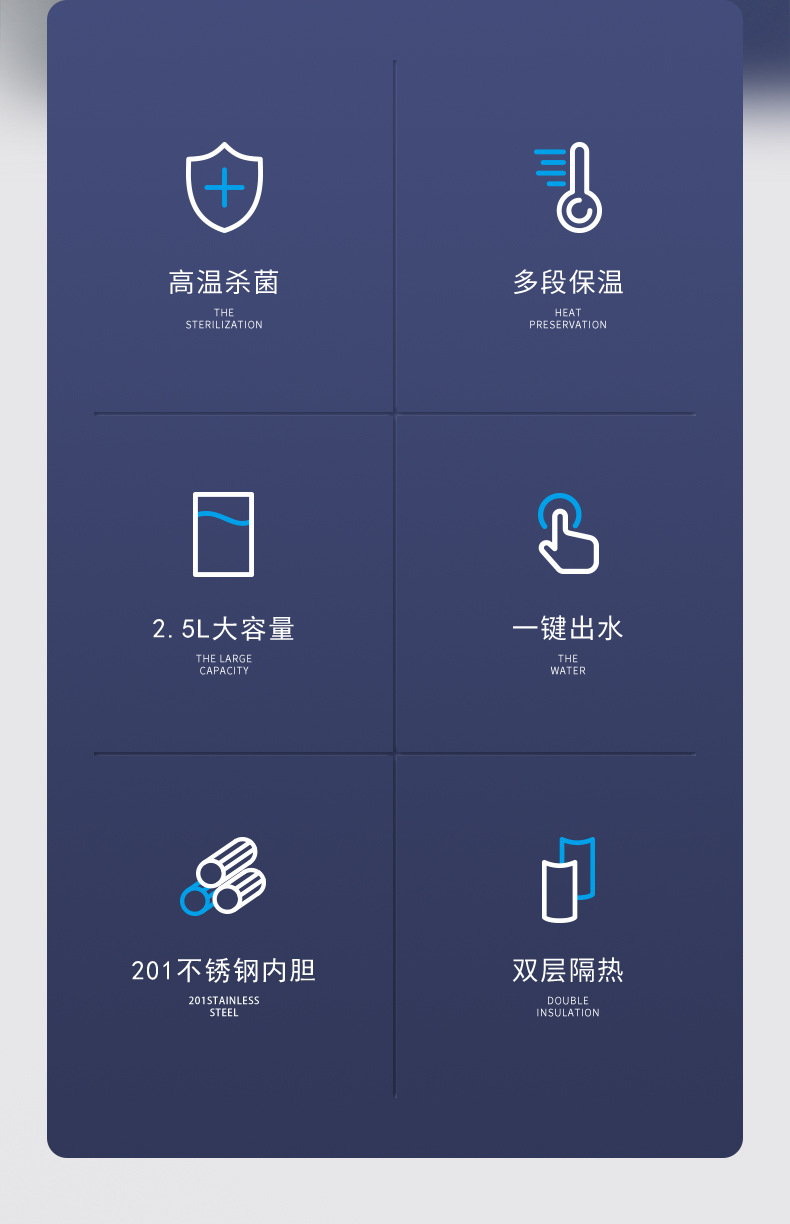 高温杀菌

THE
STERILIZATION

多段保温

HEAT
PRESERVATION

2.5L大容量

THE LARGE
CAPACITY

一键出水

THE
WATER

201不锈钢内胆

201STAINLESS
STEEL

双层隔热

DOUBLE
INSULATION