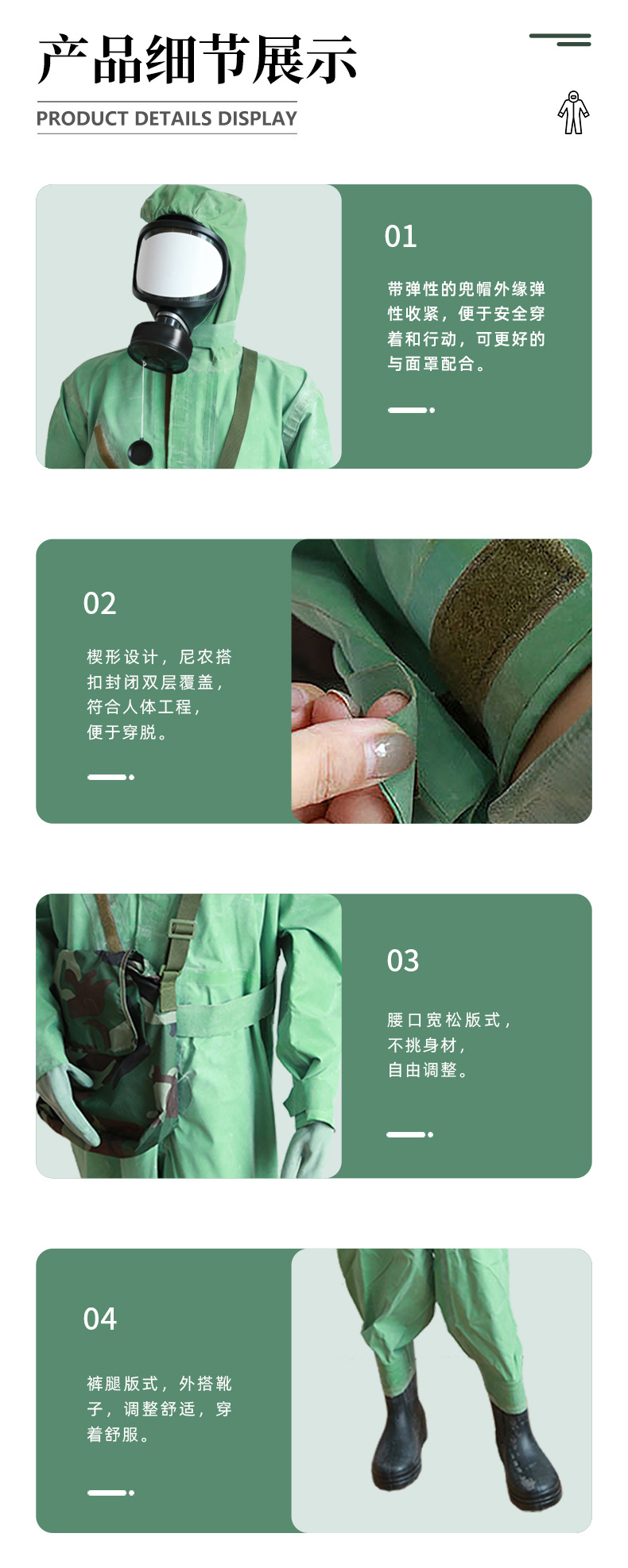 产品细节展示

PRODUCT DETAILS DISPLAY

01

带弹性的兜帽外缘弹性收紧，便于安全穿着和行动，可更好的与面罩配合。

02

楔形设计，尼农搭扣封闭双层覆盖，符合人体工程，便于穿脱。

03

腰口宽松版式，不挑身材，自由调整。

04

裤腿版式，外搭靴子，调整舒适，穿着舒服。