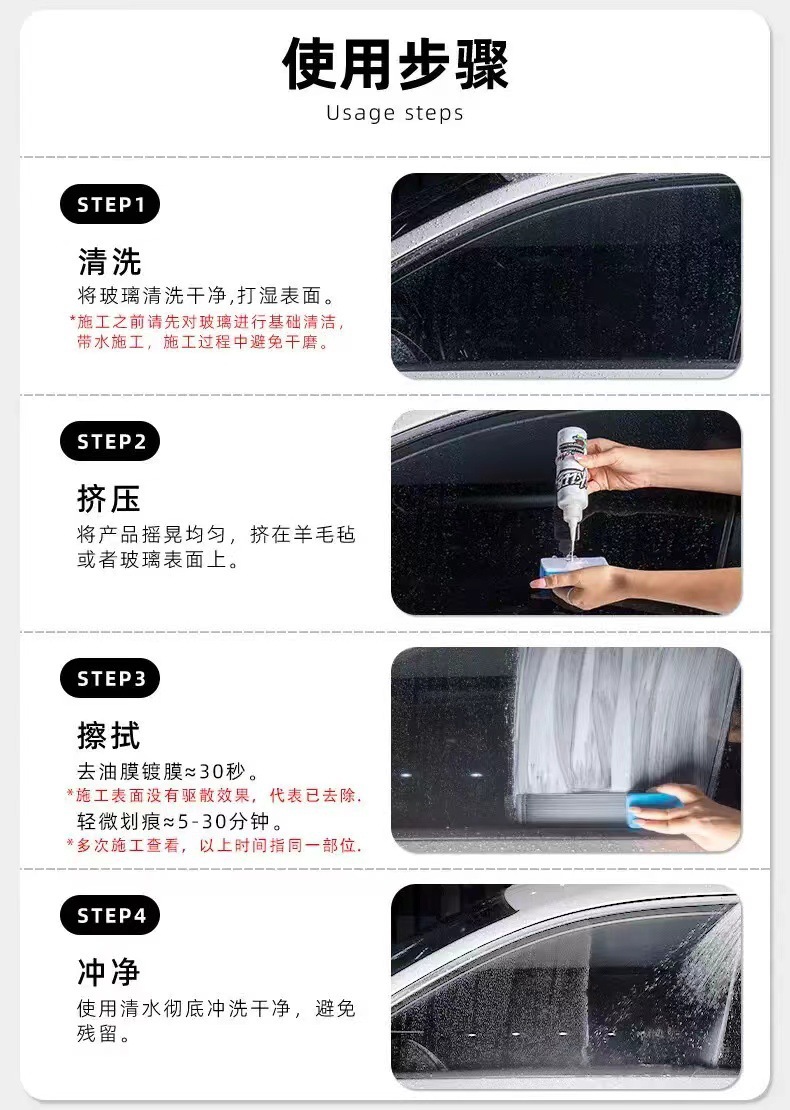 使用步骤
Usage steps

STEP1
清洗
将玻璃清洗干净,打湿表面。
*施工之前请先对玻璃进行基础清洁,带水施工，施工过程中避免干磨。

STEP2
挤压
将产品摇晃均匀，挤在羊毛毡或者玻璃表面上。

STEP3
擦拭
去油膜镀膜≈30秒。
*施工表面没有驱散效果，代表已去除.
轻微划痕≈5-30分钟。
*多次施工查看，以上时间指同一部位.

STEP4
冲净
使用清水彻底冲洗干净，避免残留。