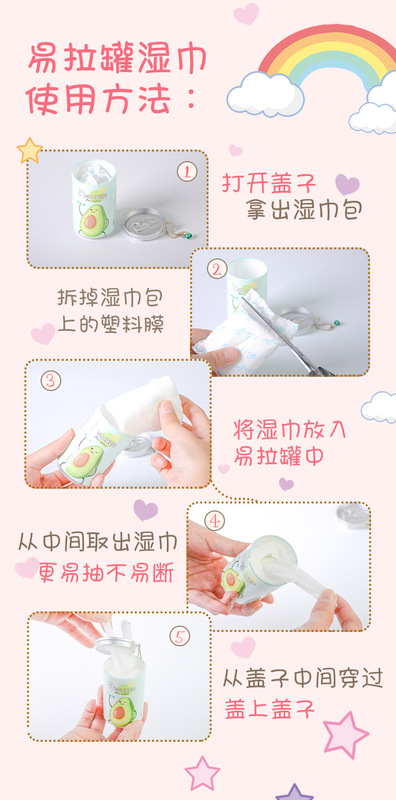 易拉罐湿巾
使用方法：

①
打开盖子
拿出湿巾包

②
拆掉湿巾包
上的塑料膜

③
将湿巾放入
易拉罐中

④
从中间取出湿巾
更易抽不易断

⑤
从盖子中间穿过
盖上盖子