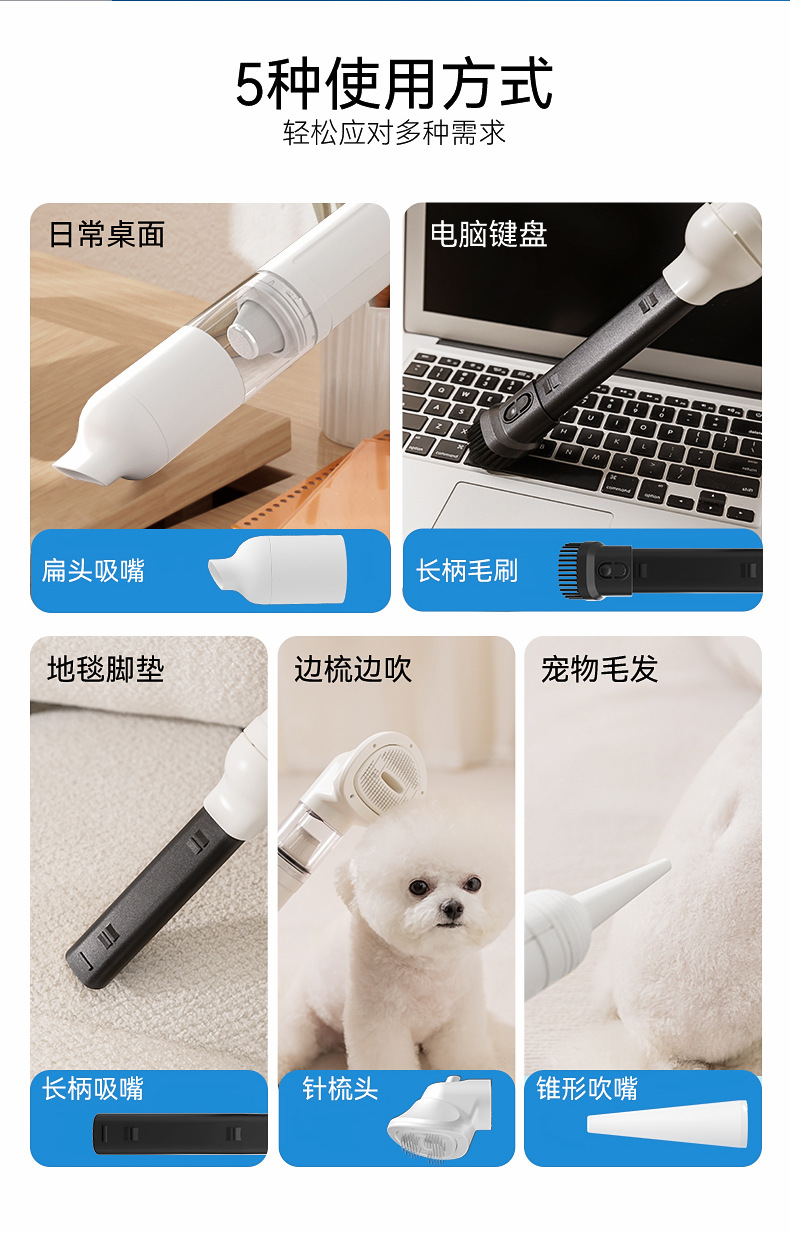 5种使用方式
轻松应对多种需求

日常桌面
扁头吸嘴

电脑键盘
长柄毛刷

地毯脚垫
长柄吸嘴

边梳边吹
针梳头

宠物毛发
锥形吹嘴