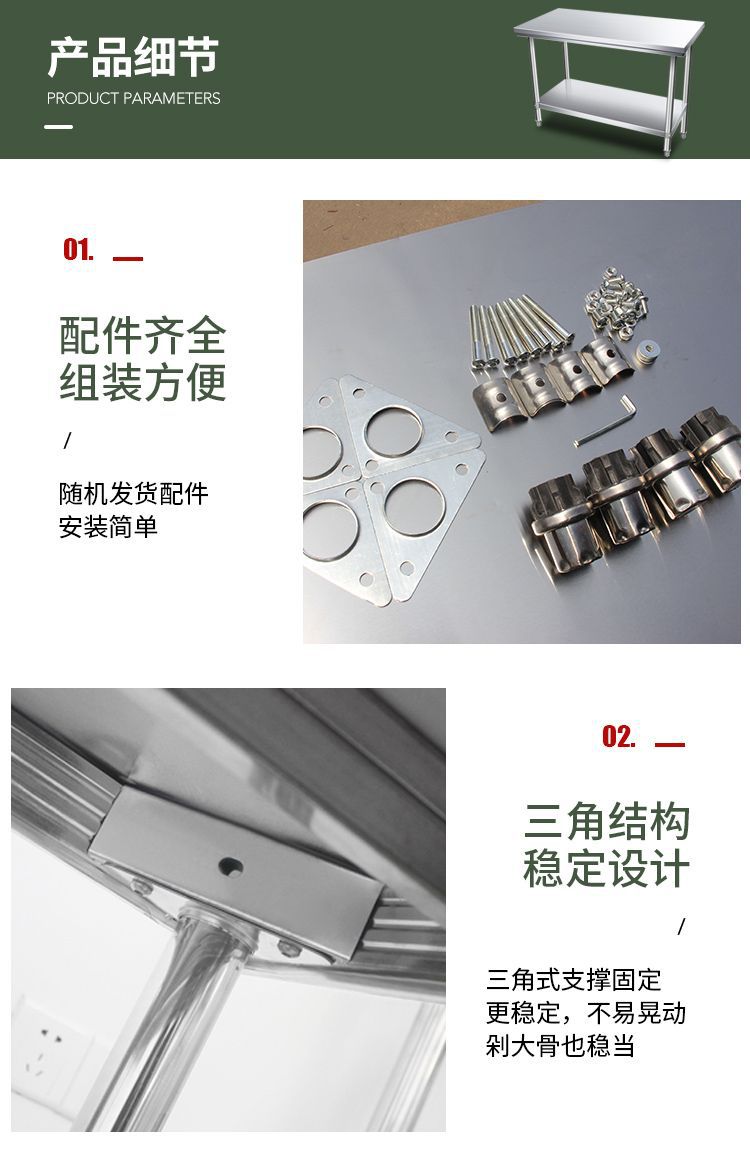 产品细节
PRODUCT PARAMETERS

01.

配件齐全
组装方便

/

随机发货配件
安装简单

02.

三角结构
稳定设计

/

三角式支撑固定
更稳定，不易晃动
剁大骨也稳当