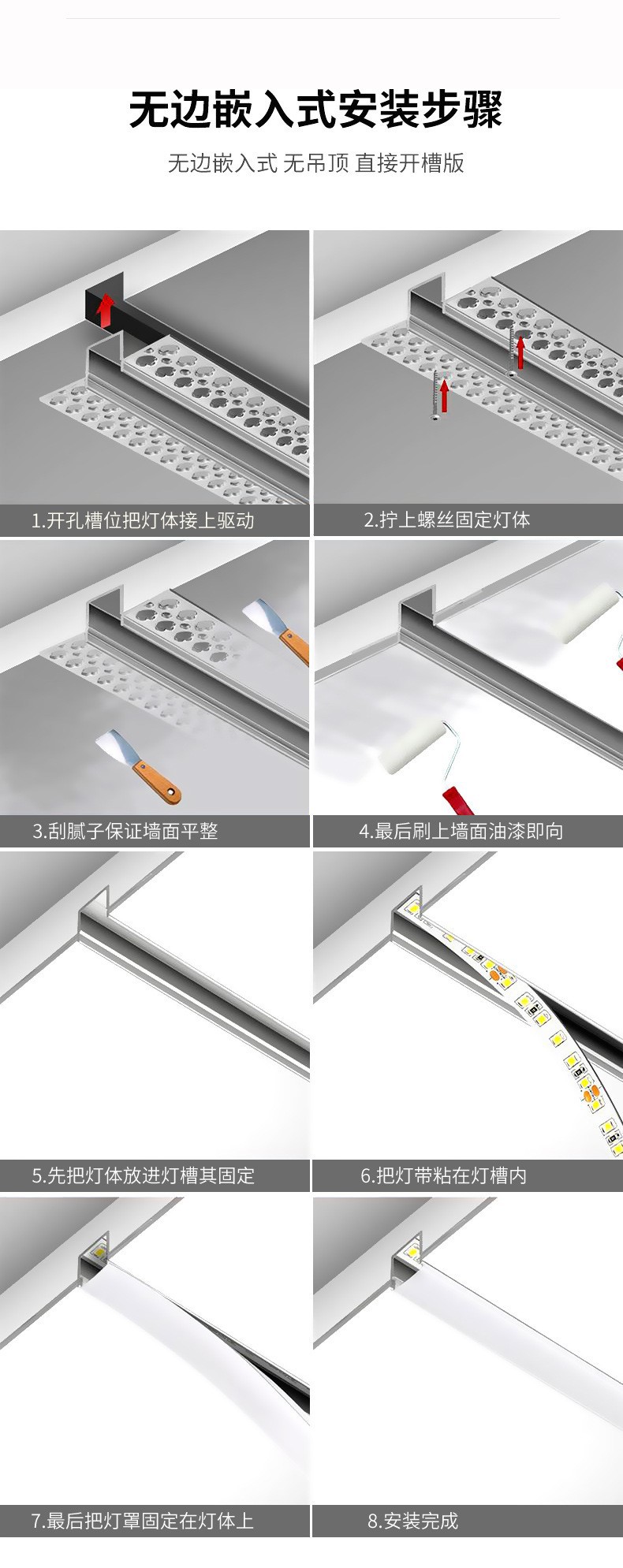 无边嵌入式安装步骤

无边嵌入式 无吊顶 直接开槽版

1.开孔槽位把灯体接上驱动

2.拧上螺丝固定灯体

3.刮腻子保证墙面平整

4.最后刷上墙面油漆即向

5.先把灯体放进灯槽其固定

6.把灯带粘在灯槽内

7.最后把灯罩固定在灯体上

8.安装完成