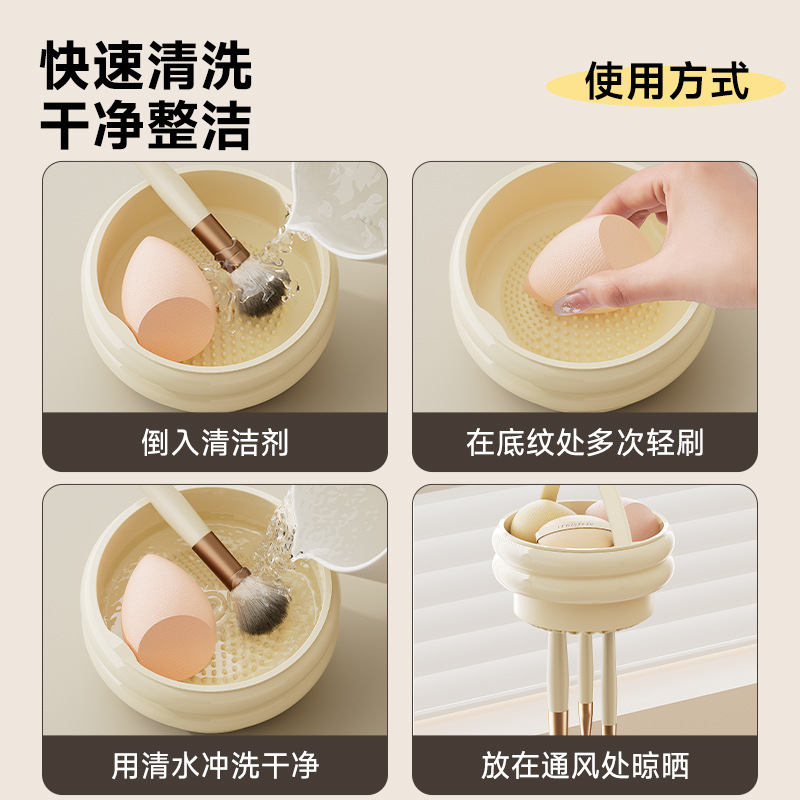 快速清洗
干净整洁

使用方式

倒入清洁剂

在底纹处多次轻刷

用清水冲洗干净

放在通风处晾晒