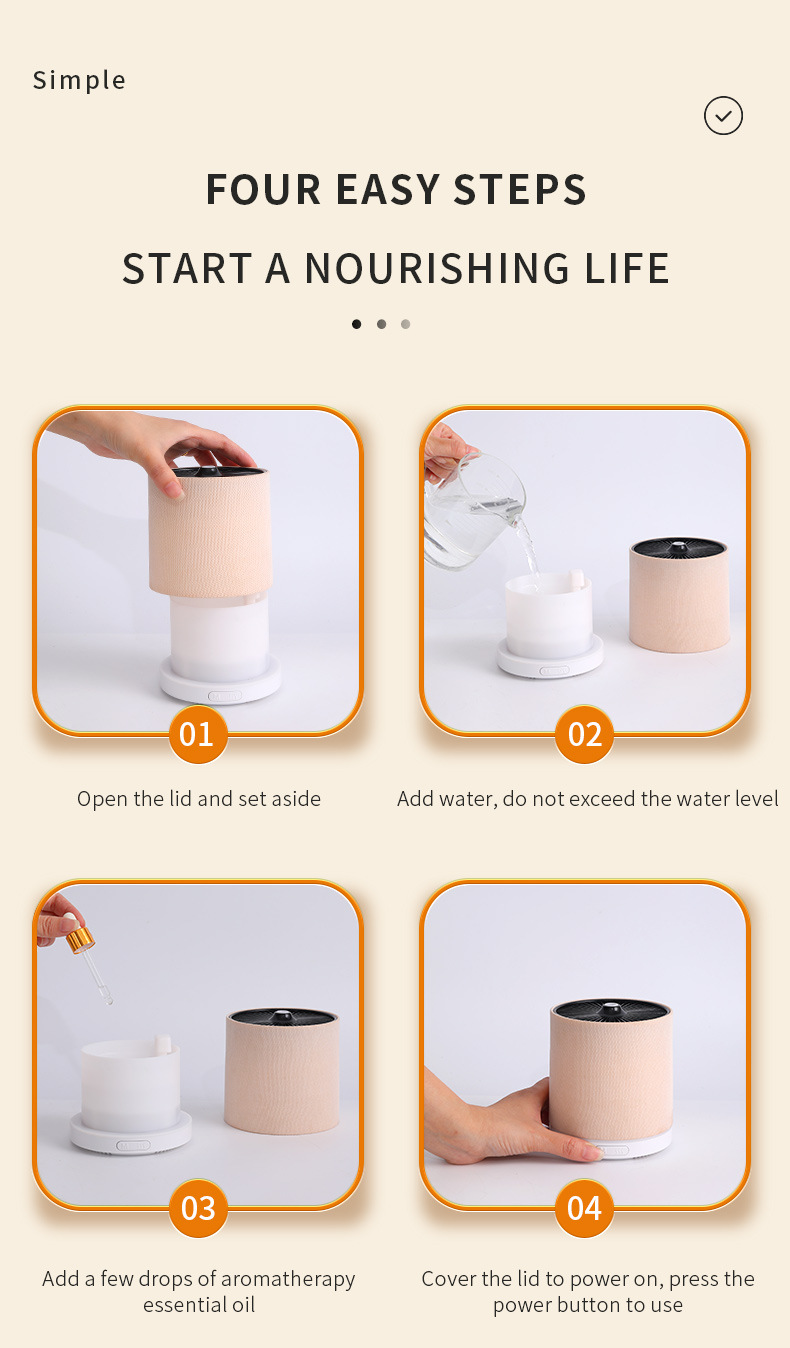 Simple

FOUR EASY STEPS

START A NOURISHING LIFE

01

Open the lid and set aside

02

Add water, do not exceed the water level

03

Add a few drops of aromatherapy essential oil

04

Cover the lid to power on, press the power button to use