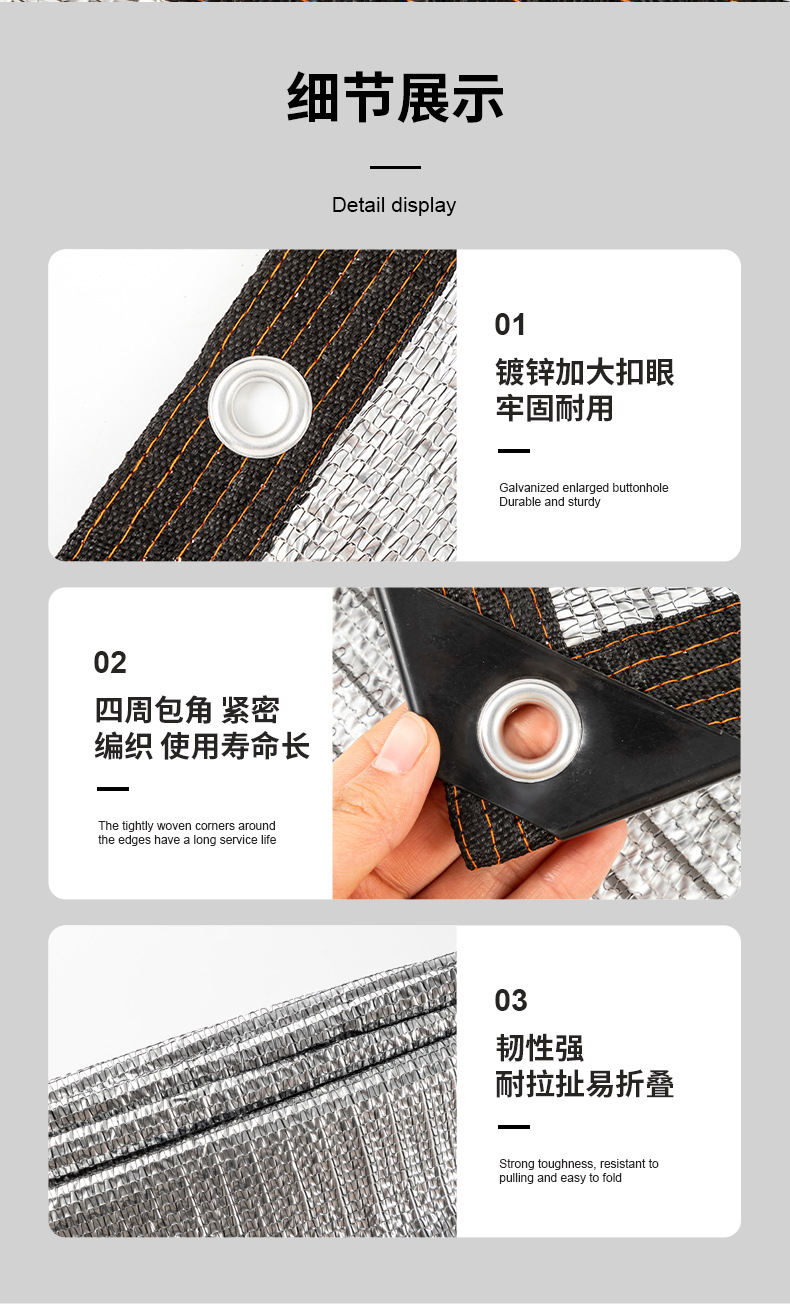 细节展示

Detail display

01

镀锌加大扣眼
牢固耐用

Galvanized enlarged buttonhole
Durable and sturdy

02

四周包角 紧密
编织 使用寿命长

The tightly woven corners around the edges have a long service life

03

韧性强
耐拉扯易折叠

Strong toughness, resistant to pulling and easy to fold