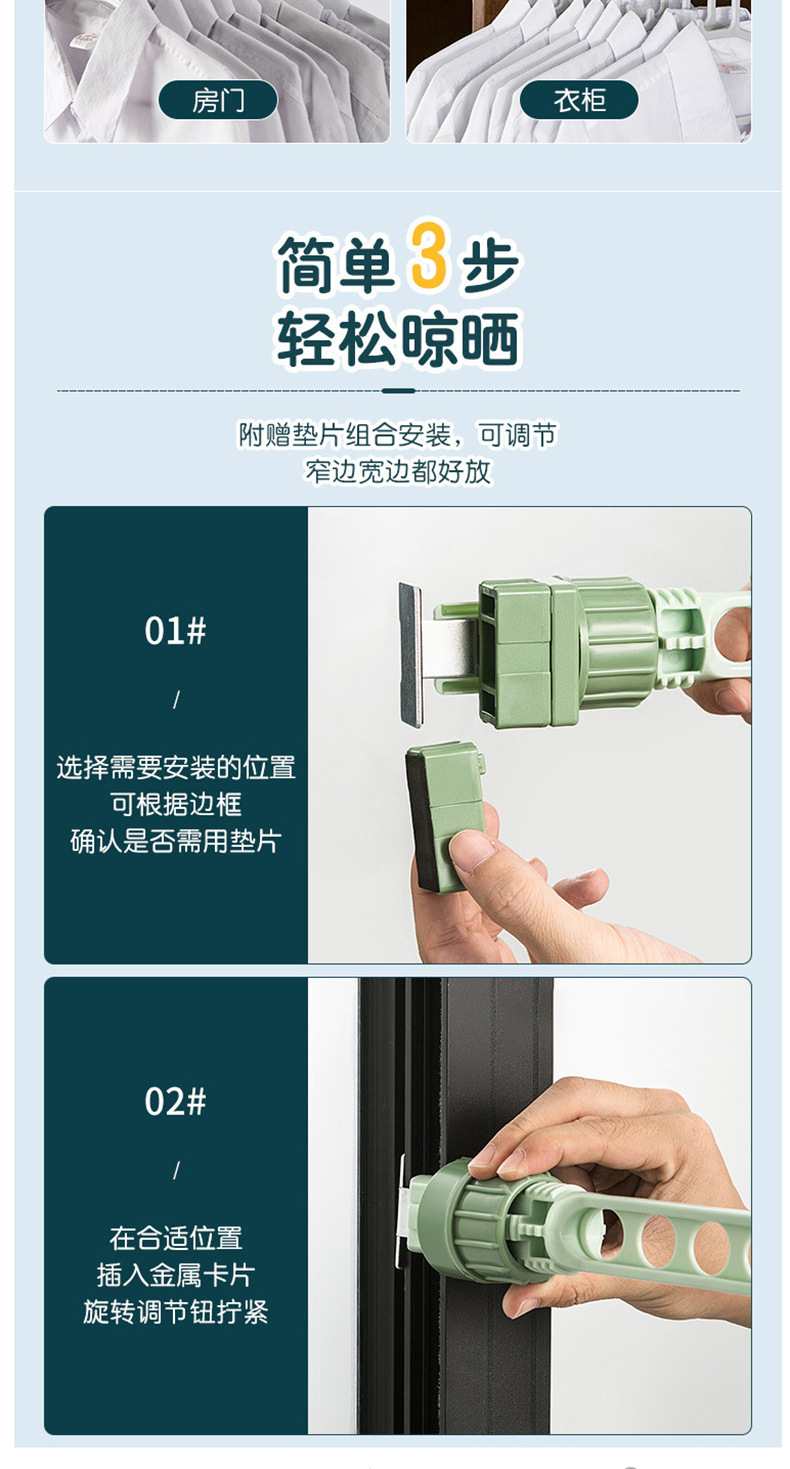 房门

衣柜

简单3步
轻松晾晒

附赠垫片组合安装，可调节
窄边宽边都好放

01#

/

选择需要安装的位置
可根据边框
确认是否需用垫片

02#

/

在合适位置
插入金属卡片
旋转调节钮拧紧