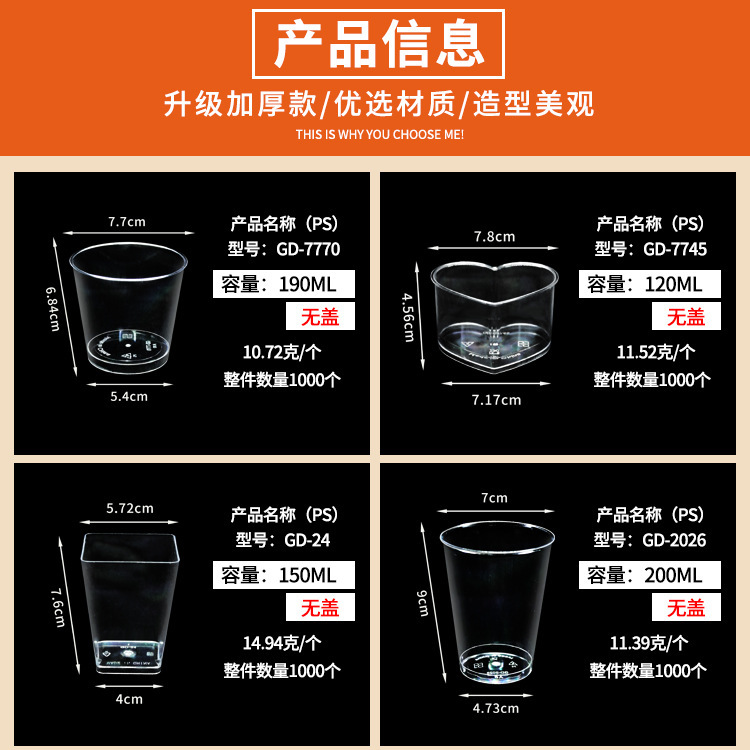 产品信息

升级加厚款/优选材质/造型美观

THIS IS WHY YOU CHOOSE ME!

7.7cm
6.84cm
5.4cm

产品名称（PS）
型号：GD-7770
容量：190ML
无盖
10.72克/个
整件数量1000个

7.8cm
4.56cm
7.17cm

产品名称（PS）
型号：GD-7745
容量：120ML
无盖
11.52克/个
整件数量1000个

5.72cm
7.6cm
4cm

产品名称（PS）
型号：GD-24
容量：150ML
无盖
14.94克/个
整件数量1000个

7cm
9cm
4.73cm

产品名称（PS）
型号：GD-2026
容量：200ML
无盖
11.39克/个
整件数量1000个