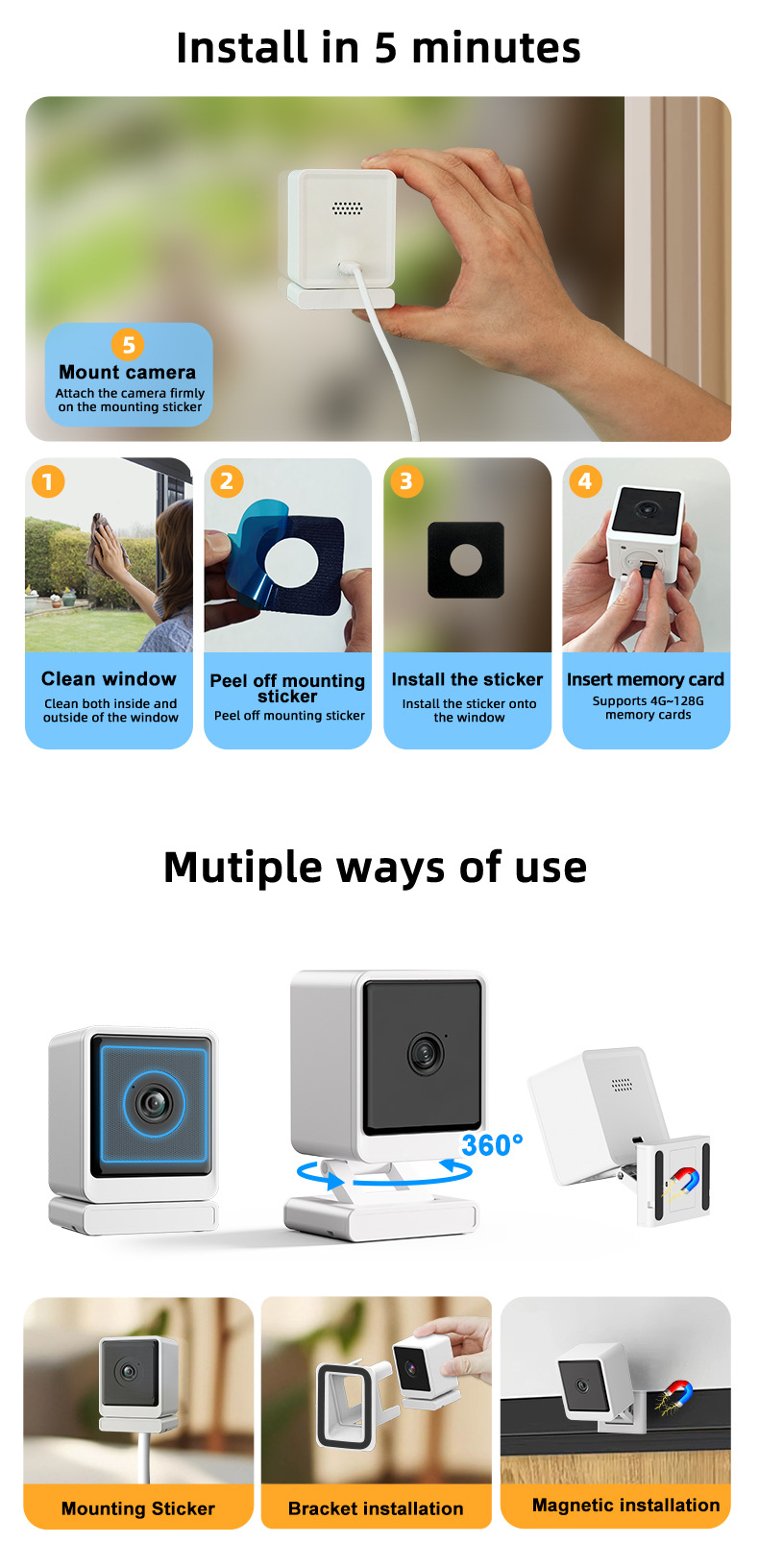 Install in 5 minutes

5
Mount camera
Attach the camera firmly on the mounting sticker

1
Clean window
Clean both inside and outside of the window

2
Peel off mounting sticker
Peel off mounting sticker

3
Install the sticker
Install the sticker onto the window

4
Insert memory card
Supports 4G~128G memory cards

Mutiple ways of use

360°

Mounting Sticker

Bracket installation

Magnetic installation