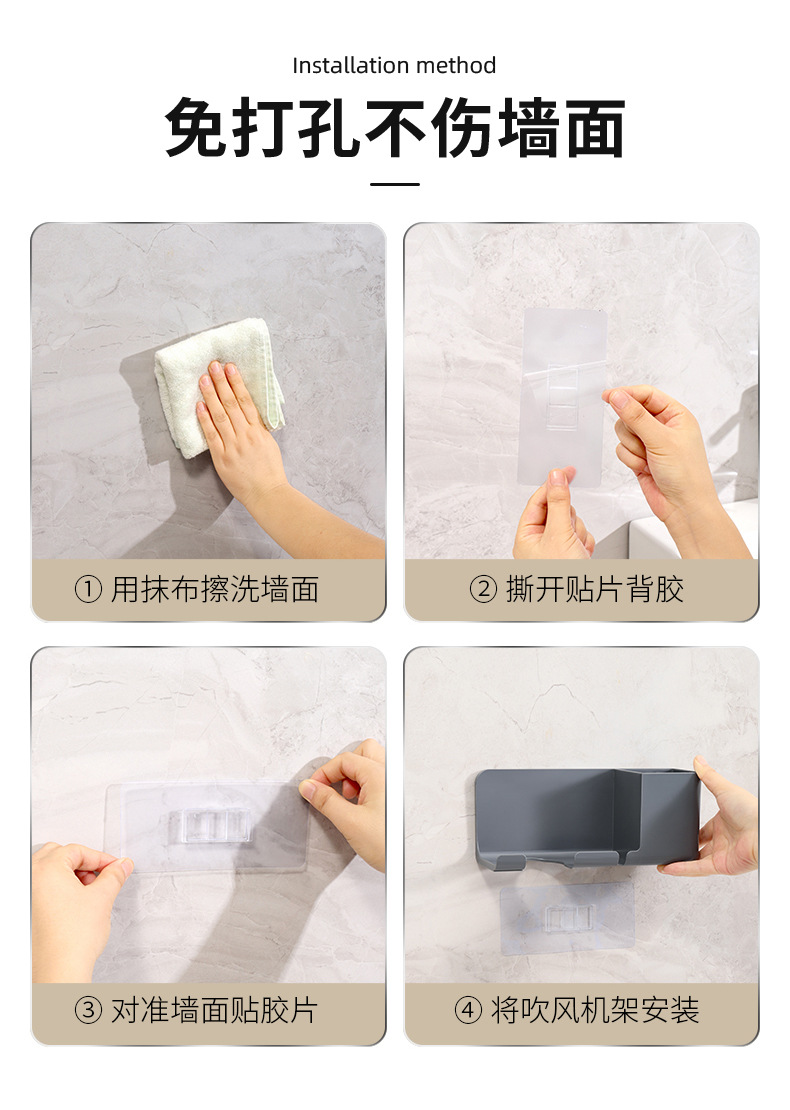 Installation method

免打孔不伤墙面

① 用抹布擦洗墙面

② 撕开贴片背胶

③ 对准墙面贴胶片

④ 将吹风机架安装