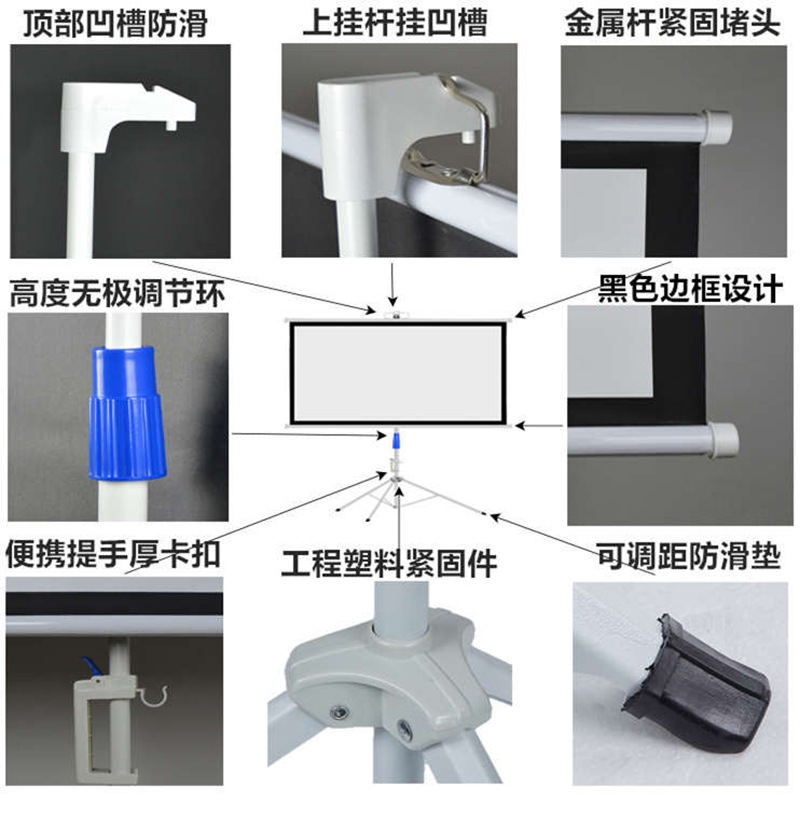 顶部凹槽防滑

上挂杆挂凹槽

金属杆紧固堵头

高度无极调节环

黑色边框设计

便携提手厚卡扣

工程塑料紧固件

可调距防滑垫