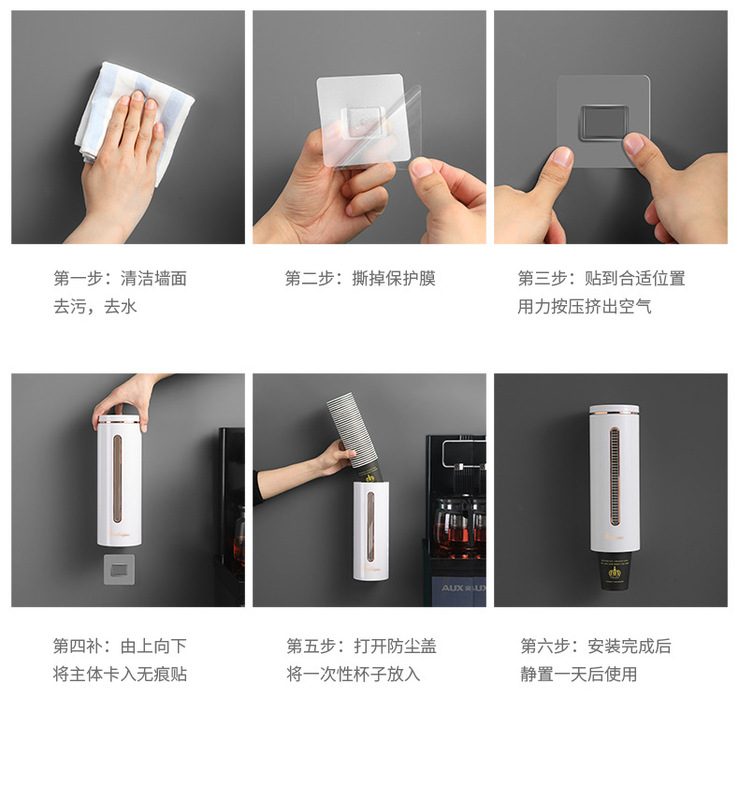 第一步：清洁墙面
去污，去水

第二步：撕掉保护膜

第三步：贴到合适位置
用力按压挤出空气

AUX

第四补：由上向下
将主体卡入无痕贴

第五步：打开防尘盖
将一次性杯子放入

第六步：安装完成后
静置一天后使用