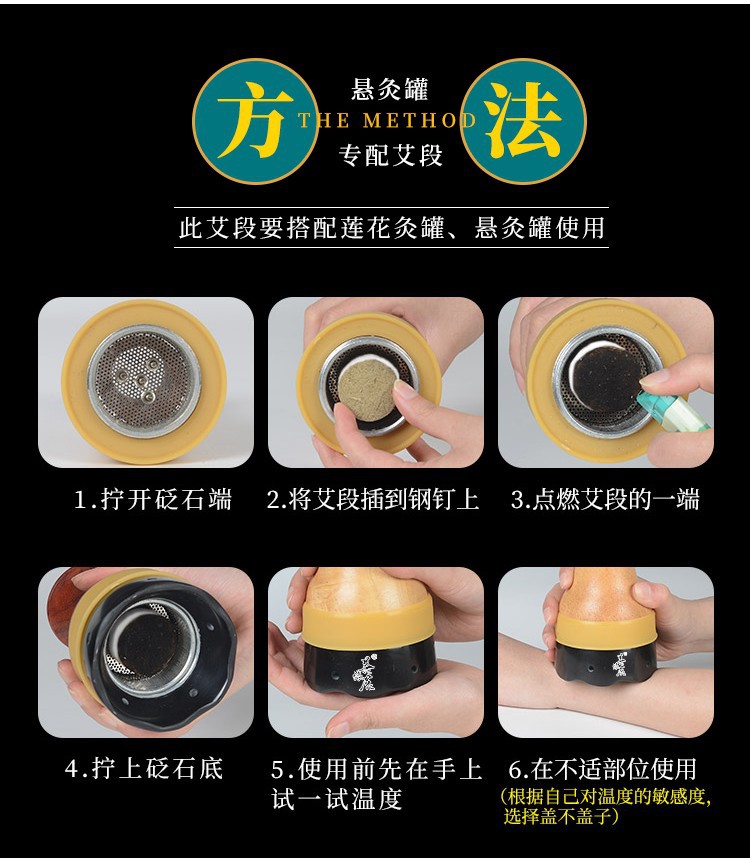 方 悬灸罐
THE METHOD
专配艾段 法

此艾段要搭配莲花灸罐、悬灸罐使用

1.拧开砭石端

2.将艾段插到钢钉上

3.点燃艾段的一端

4.拧上砭石底

5.使用前先在手上试一试温度

6.在不适部位使用
(根据自己对温度的敏感度,选择盖不盖子)