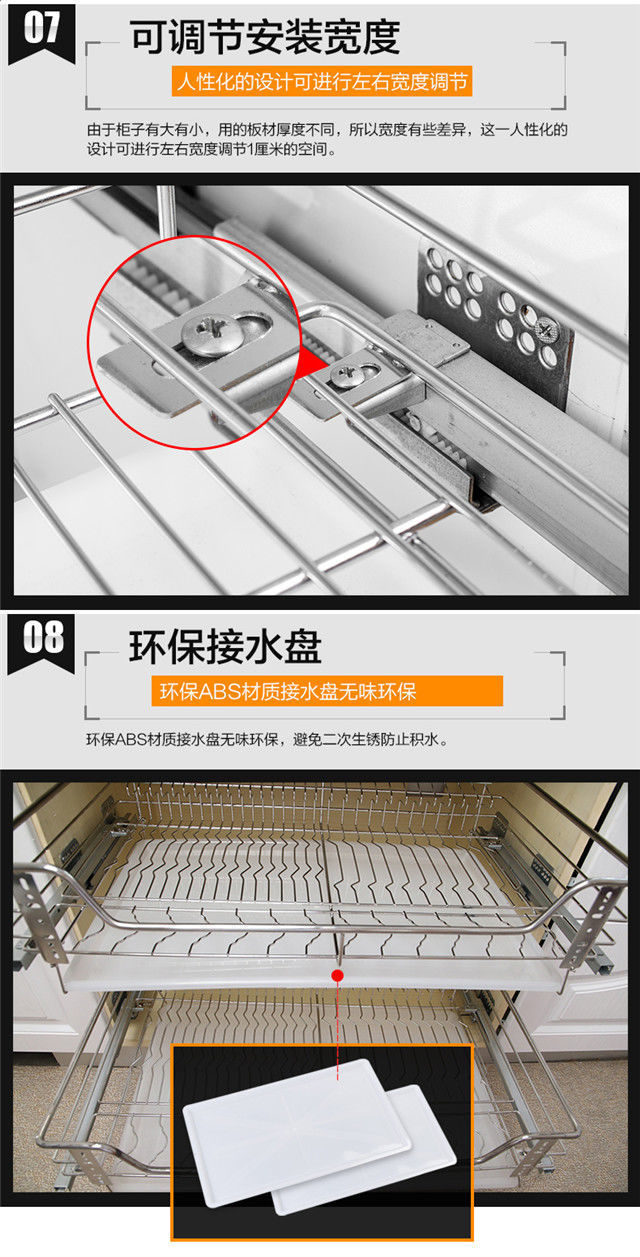 07

可调节安装宽度

人性化的设计可进行左右宽度调节

由于柜子有大有小，用的板材厚度不同，所以宽度有些差异，这一人性化的设计可进行左右宽度调节1厘米的空间。

08

环保接水盘

环保ABS材质接水盘无味环保

环保ABS材质接水盘无味环保，避免二次生锈防止积水。