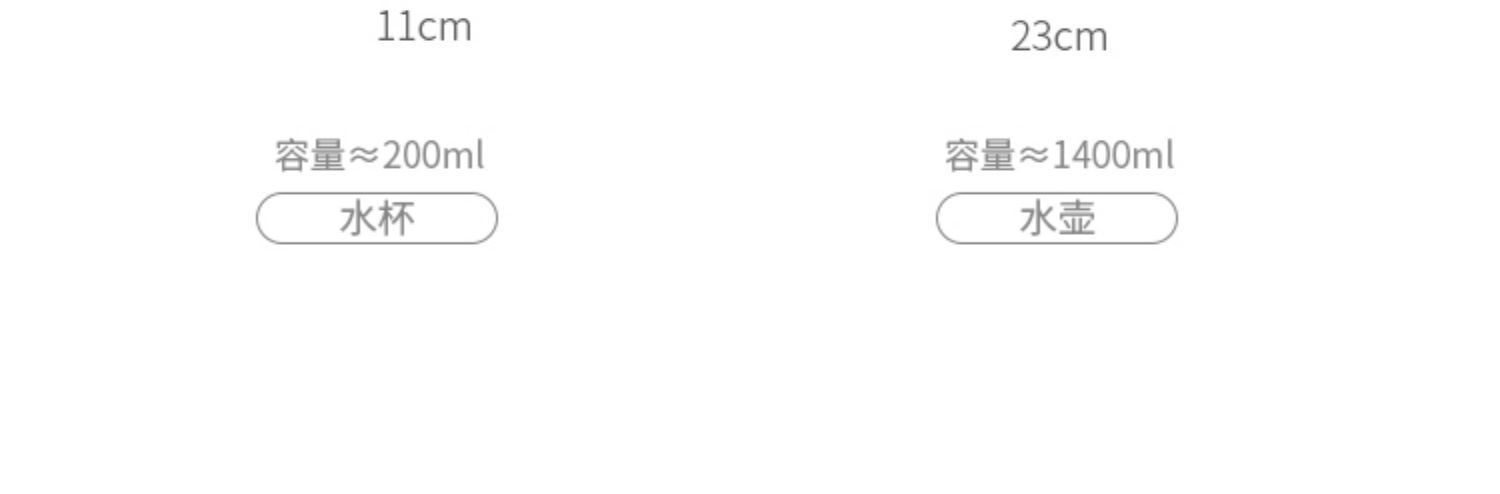 11cm

容量≈200ml

水杯

23cm

容量≈1400ml

水壶