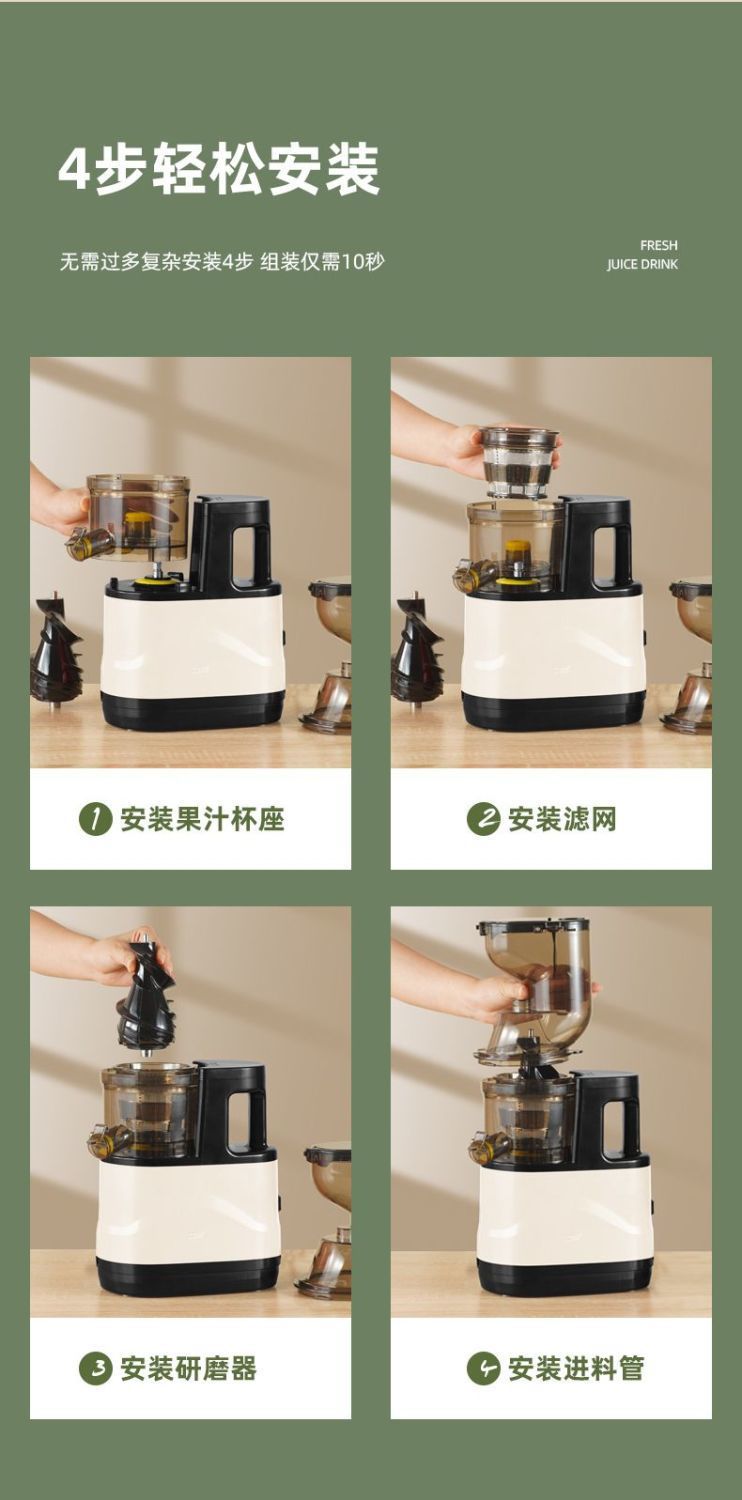 4步轻松安装

无需过多复杂安装4步 组装仅需10秒

FRESH
JUICE DRINK

1 安装果汁杯座

2 安装滤网

3 安装研磨器

4 安装进料管