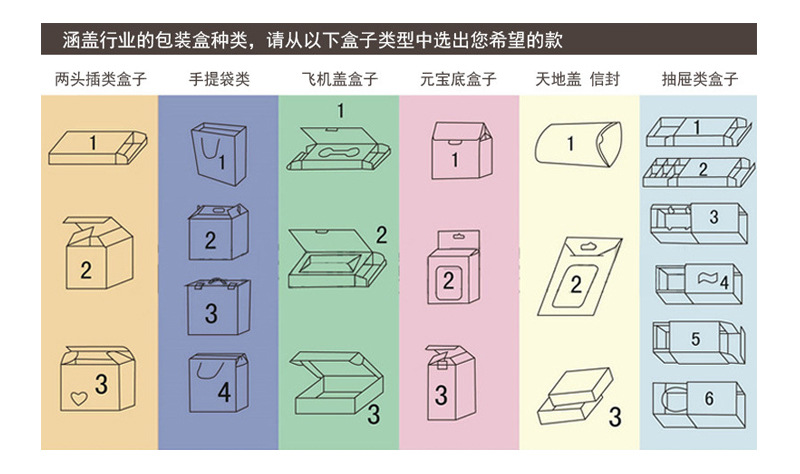 涵盖行业的包装盒种类，请从以下盒子类型中选出您希望的款

两头插类盒子

1

2

3

手提袋类

1

2

3

4

飞机盖盒子

1

2

3

元宝底盒子

1

2

3

天地盖 信封

1

2

3

抽屉类盒子

1

2

3

4

5

6