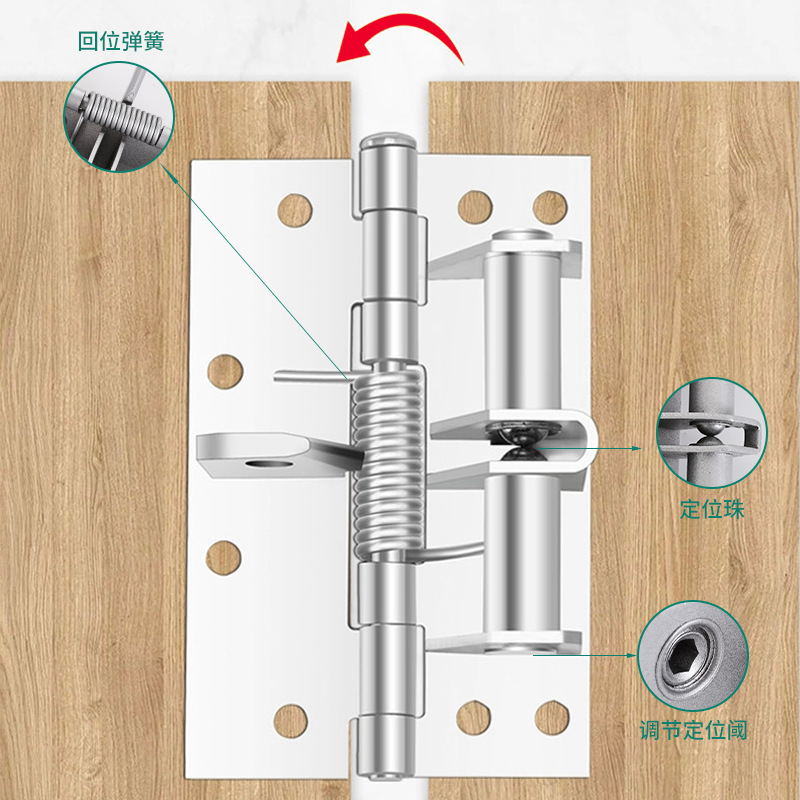 回位弹簧

定位珠

调节定位阈