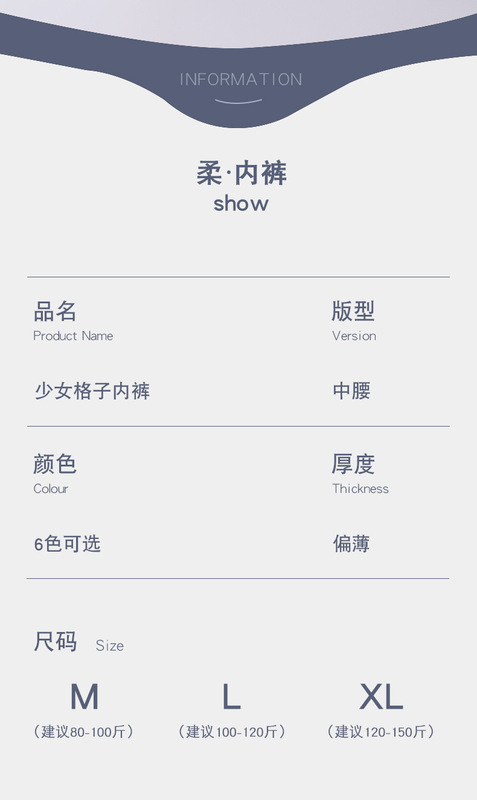 INFORMATION

柔·内裤
show

品名
Product Name

少女格子内裤

版型
Version

中腰

颜色
Colour

6色可选

厚度
Thickness

偏薄

尺码 Size

M
（建议80-100斤）

L
（建议100-120斤）

XL
（建议120-150斤）