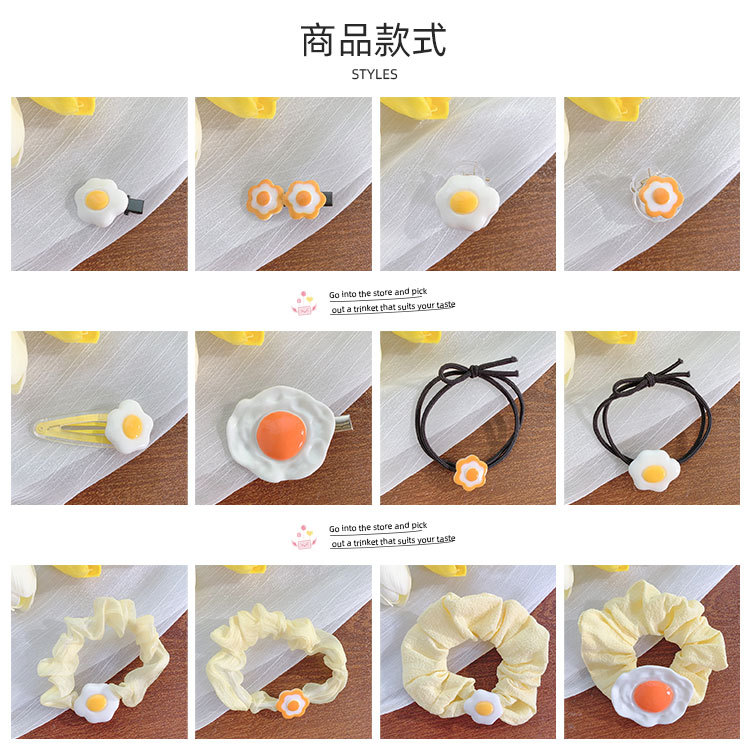 商品款式
STYLES

Go into the store and pick
out a trinket that suits your taste

Go into the store and pick
out a trinket that suits your taste