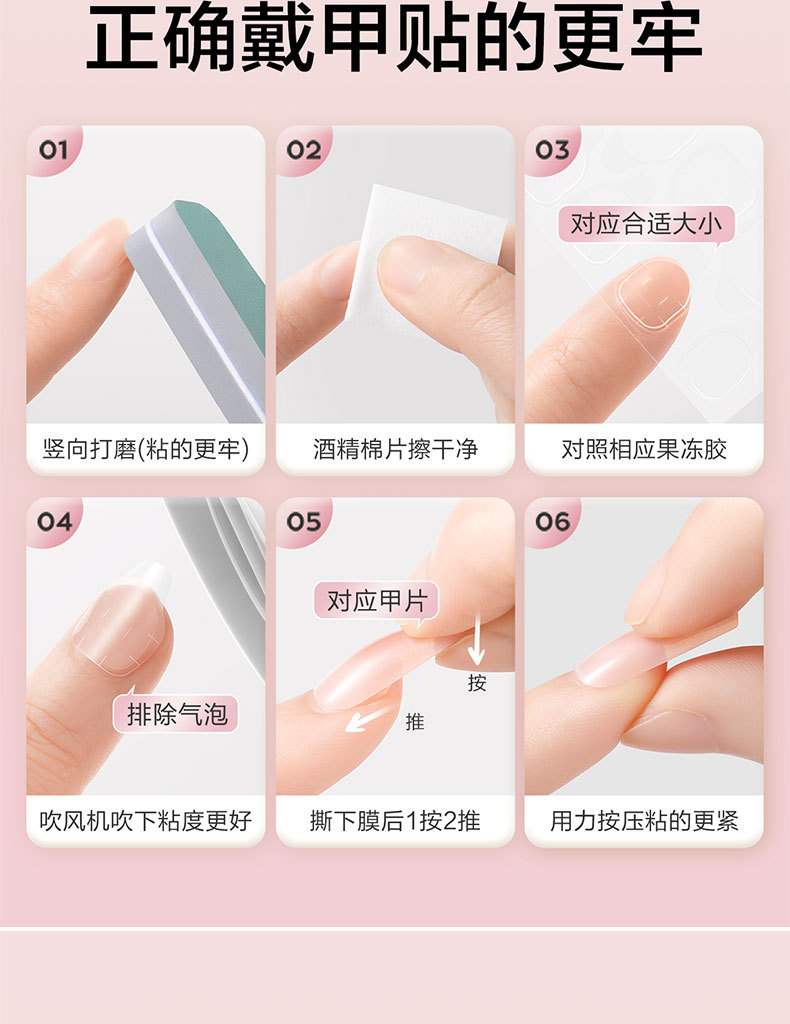 正确戴甲贴的更牢

01
竖向打磨(粘的更牢)

02
酒精棉片擦干净

03
对应合适大小
对照相应果冻胶

04
排除气泡
吹风机吹下粘度更好

05
对应甲片
按
推
撕下膜后1按2推

06
用力按压粘的更紧