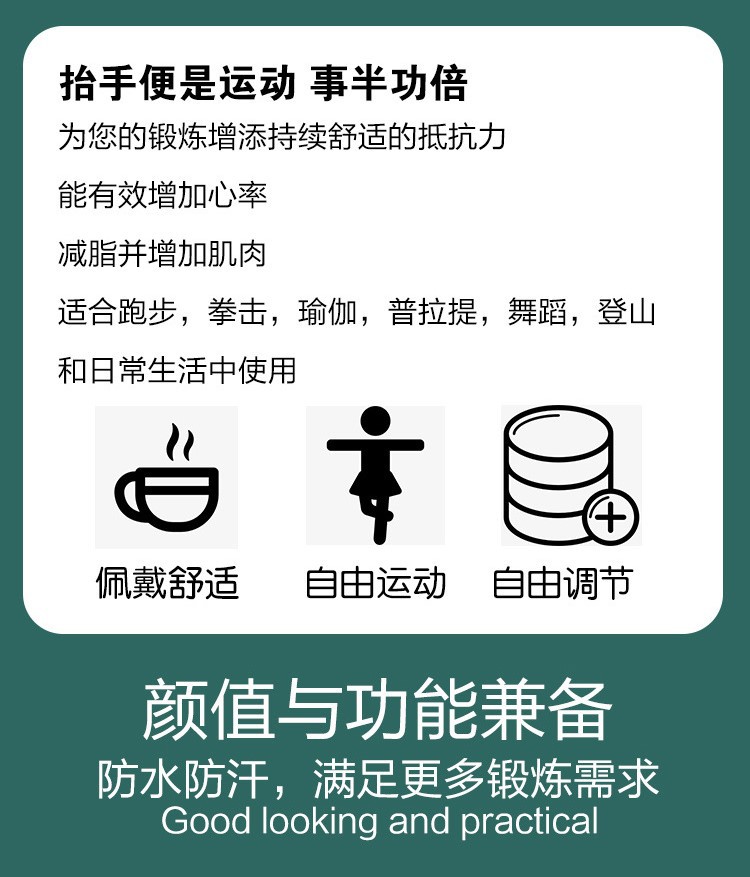 抬手便是运动 事半功倍

为您的锻炼增添持续舒适的抵抗力

能有效增加心率

减脂并增加肌肉

适合跑步，拳击，瑜伽，普拉提，舞蹈，登山和日常生活中使用

佩戴舒适

自由运动

自由调节

颜值与功能兼备

防水防汗，满足更多锻炼需求

Good looking and practical