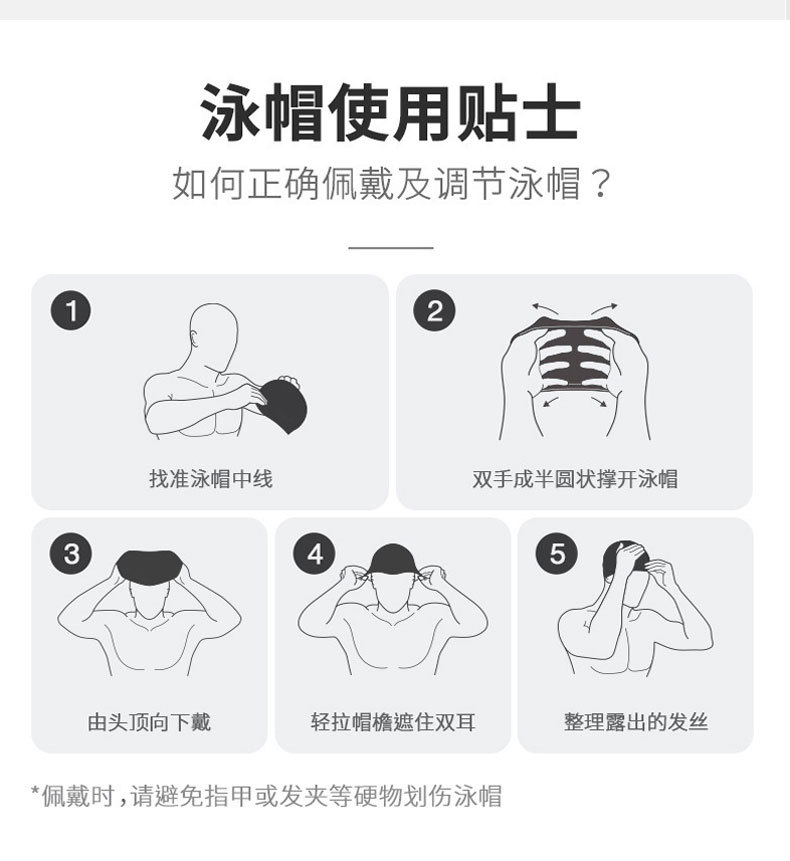 泳帽使用贴士

如何正确佩戴及调节泳帽？

1
找准泳帽中线

2
双手成半圆状撑开泳帽

3
由头顶向下戴

4
轻拉帽檐遮住双耳

5
整理露出的发丝

*佩戴时，请避免指甲或发夹等硬物划伤泳帽