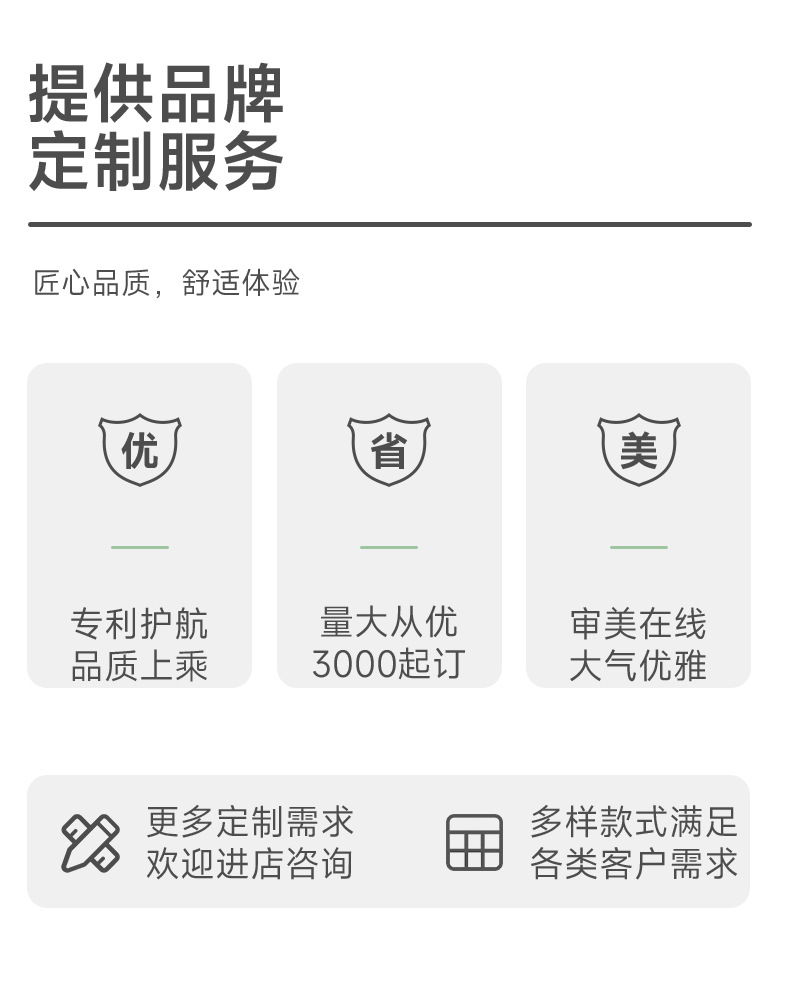 提供品牌
定制服务

匠心品质，舒适体验

优

专利护航
品质上乘

省

量大从优
3000起订

美

审美在线
大气优雅

更多定制需求
欢迎进店咨询

多样款式满足
各类客户需求