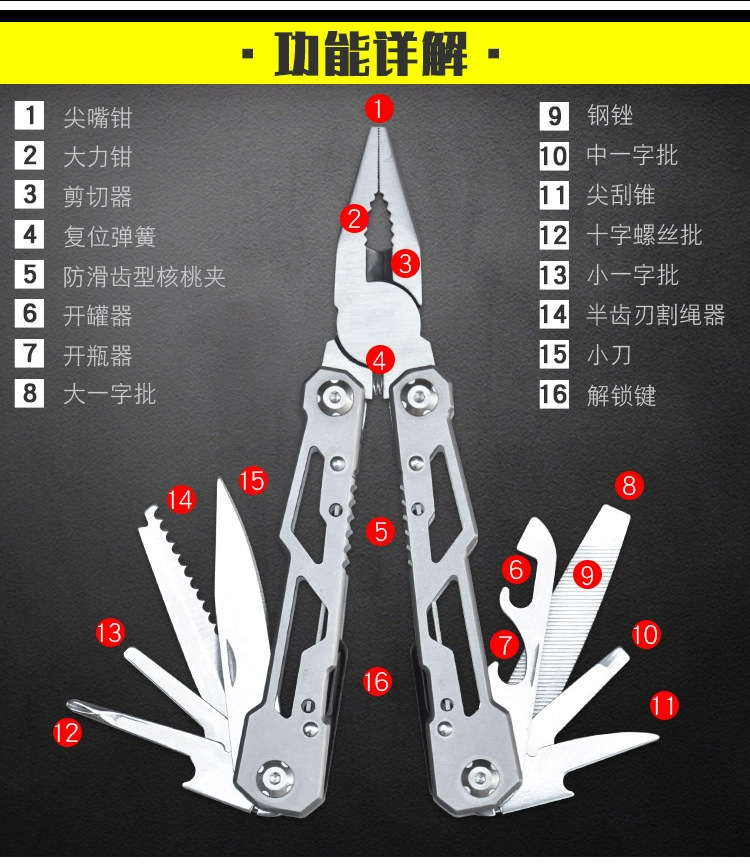 · 功能详解 ·

1 尖嘴钳
2 大力钳
3 剪切器
4 复位弹簧
5 防滑齿型核桃夹
6 开罐器
7 开瓶器
8 大一字批

9 钢锉
10 中一字批
11 尖刮锥
12 十字螺丝批
13 小一字批
14 半齿刃割绳器
15 小刀
16 解锁键

1
2
3
4
15
14
5
8
6
9
13
7
10
16
11
12