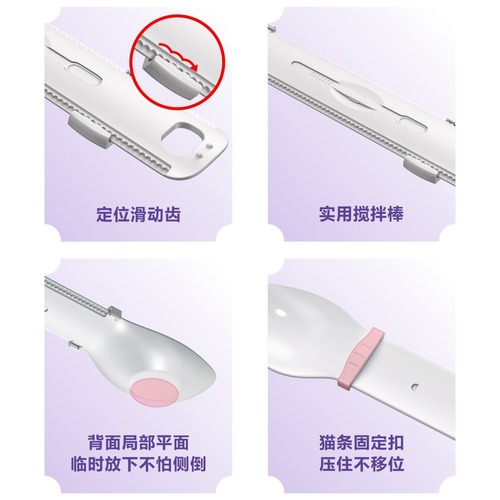 定位滑动齿

实用搅拌棒

背面局部平面
临时放下不怕侧倒

猫条固定扣
压住不移位