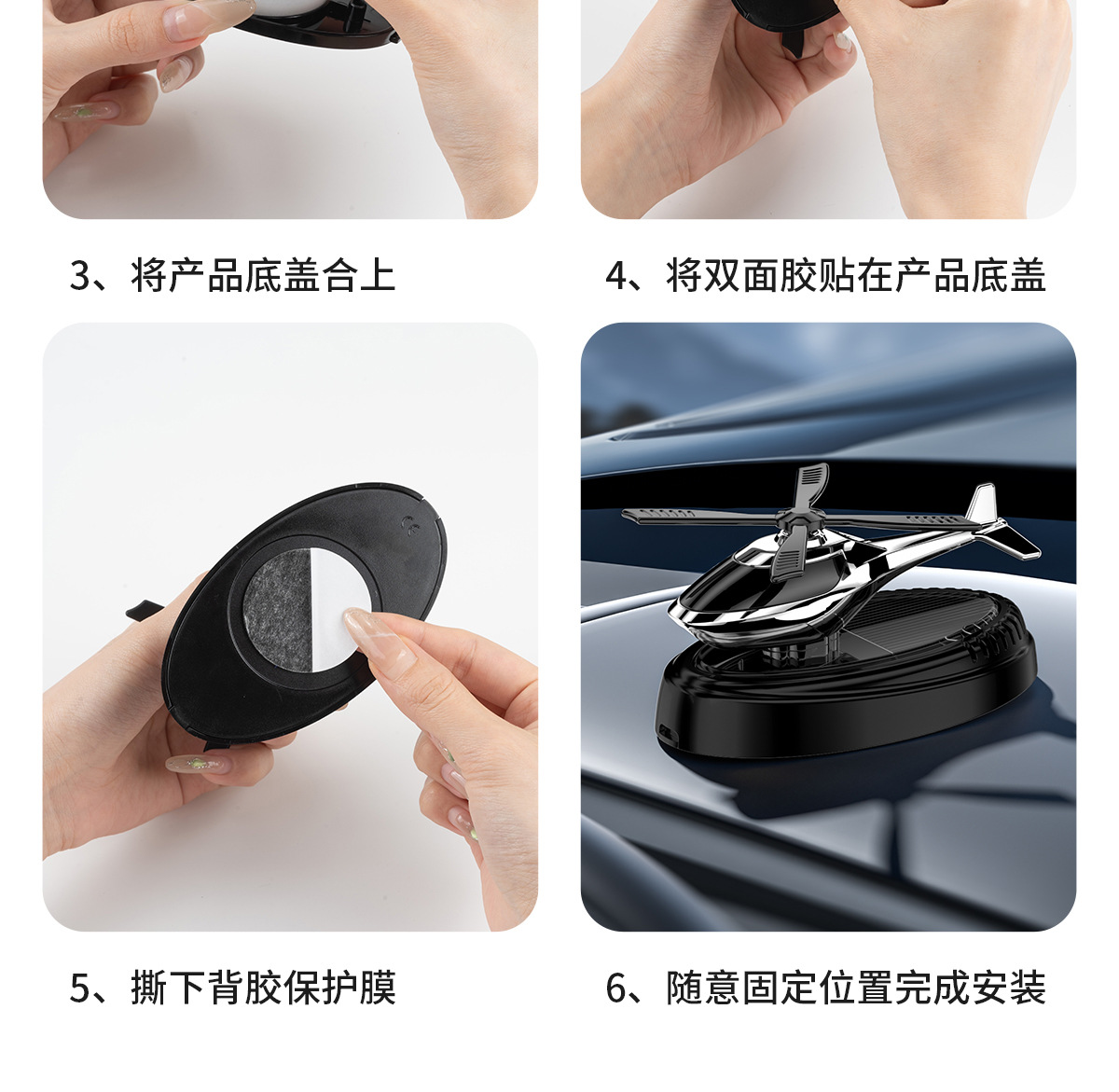 3、将产品底盖合上

4、将双面胶贴在产品底盖

5、撕下背胶保护膜

6、随意固定位置完成安装